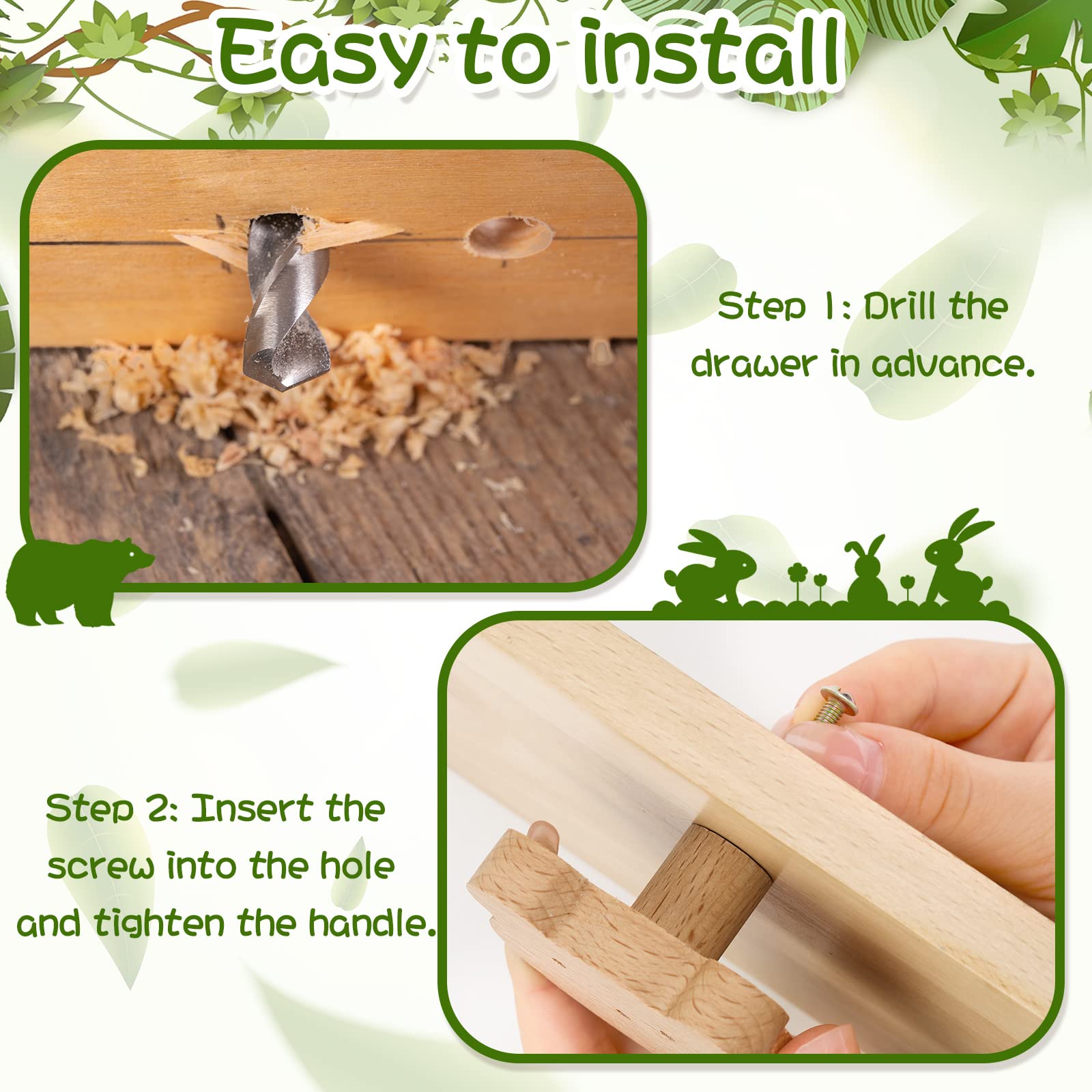 Easy to install

Step 1: Drill the drawer in advance.

Step 2: Insert the screw into the hole and tighten the handle.