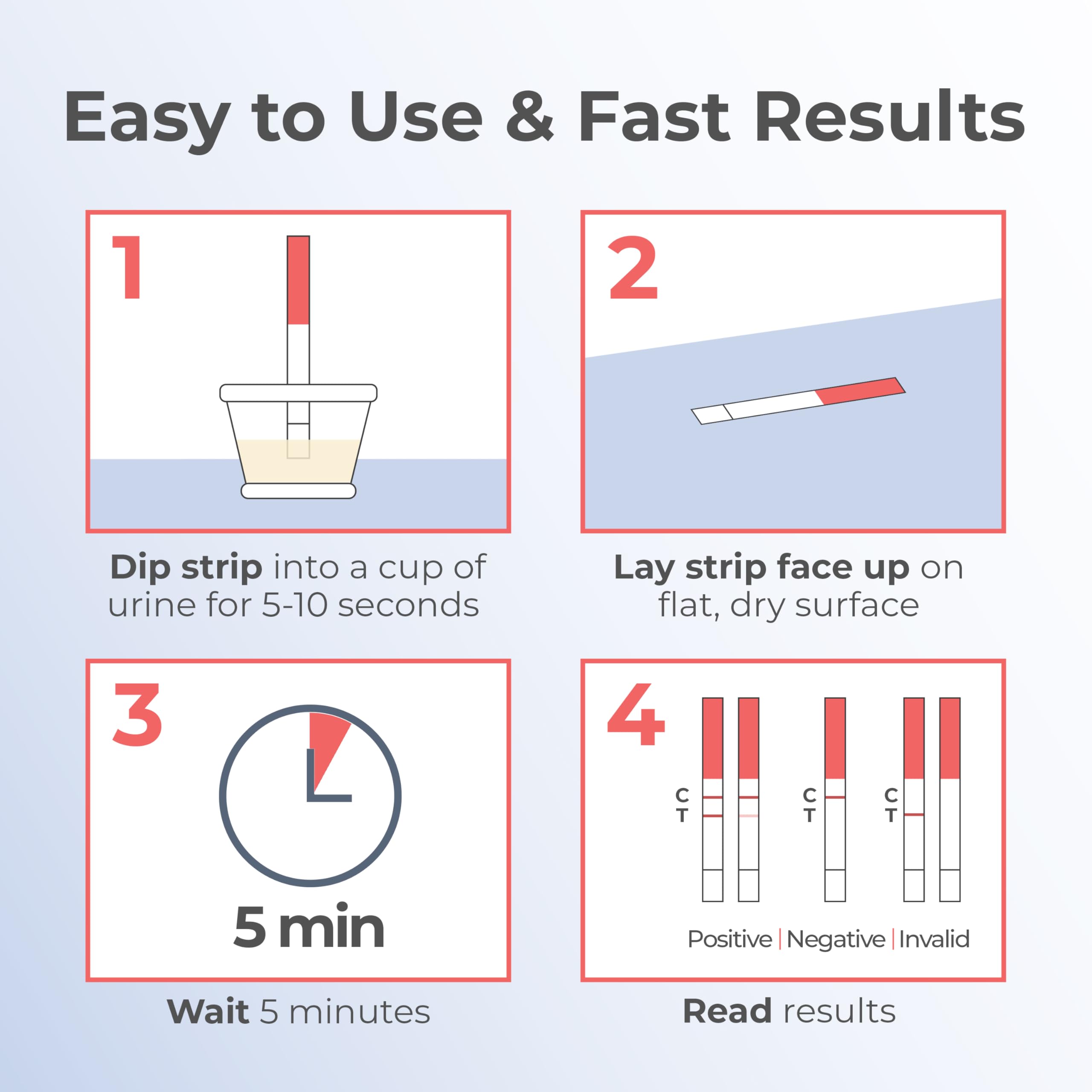 Easy to Use & Fast Results

1

Dip strip into a cup of urine for 5-10 seconds

2

Lay strip face up on flat, dry surface

3

5 min

Wait 5 minutes

4

C
T

C
T

C
T

Positive | Negative | Invalid

Read results