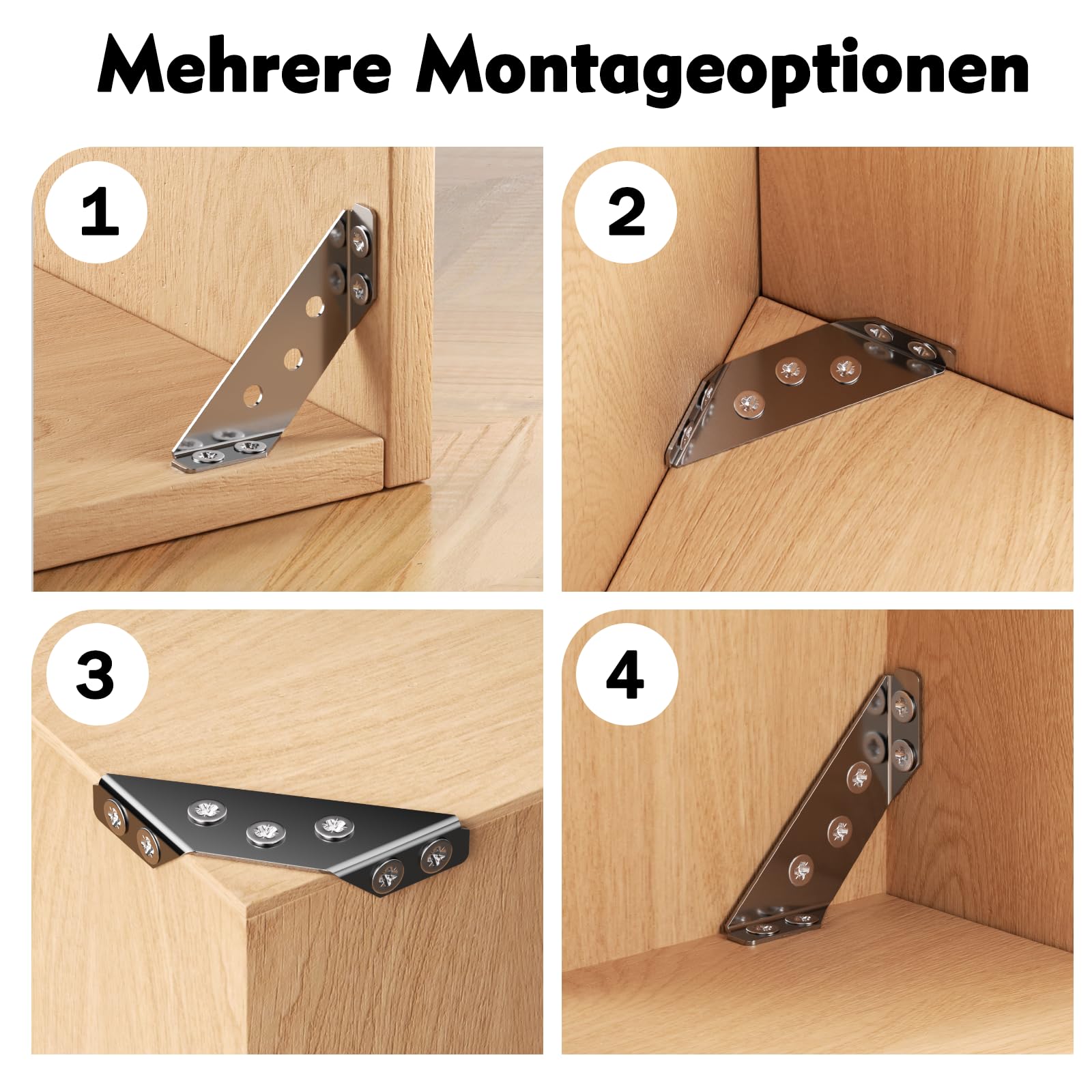 Mehrere Montageoptionen

1

2

3

4