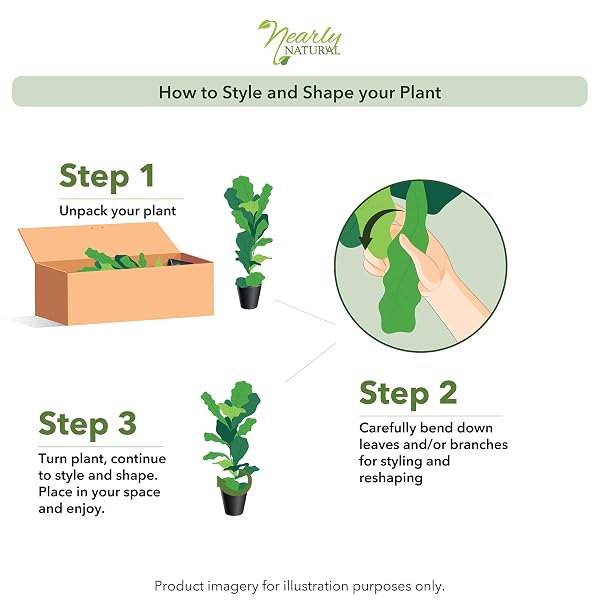 Nearly NATURAL

How to Style and Shape your Plant

Step 1
Unpack your plant

Step 2
Carefully bend down leaves and/or branches for styling and reshaping

Step 3
Turn plant, continue to style and shape. Place in your space and enjoy.

Product imagery for illustration purposes only.