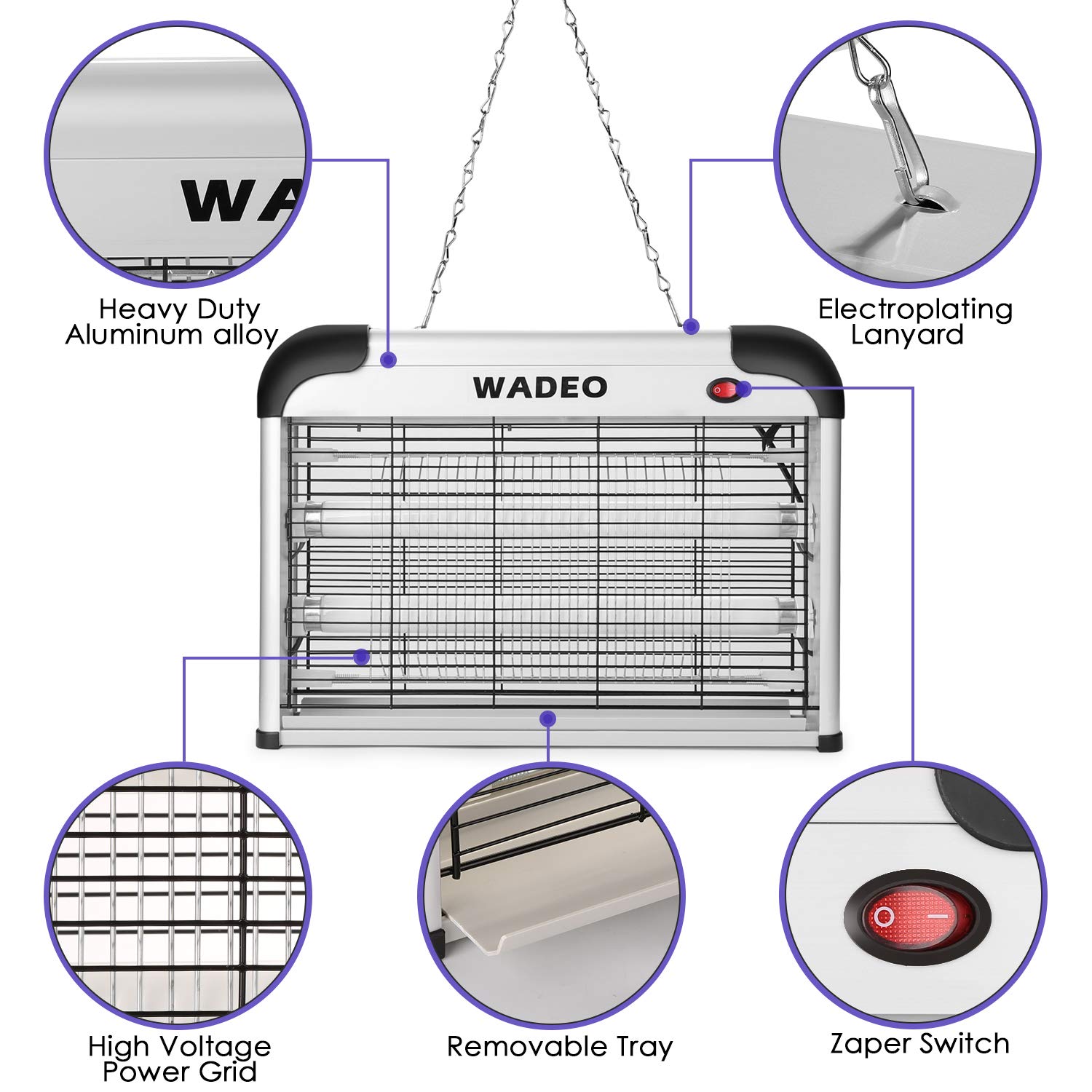 WA

Heavy Duty
Aluminum alloy

Electroplating
Lanyard

WADEO

High Voltage
Power Grid

Removable Tray

Zaper Switch