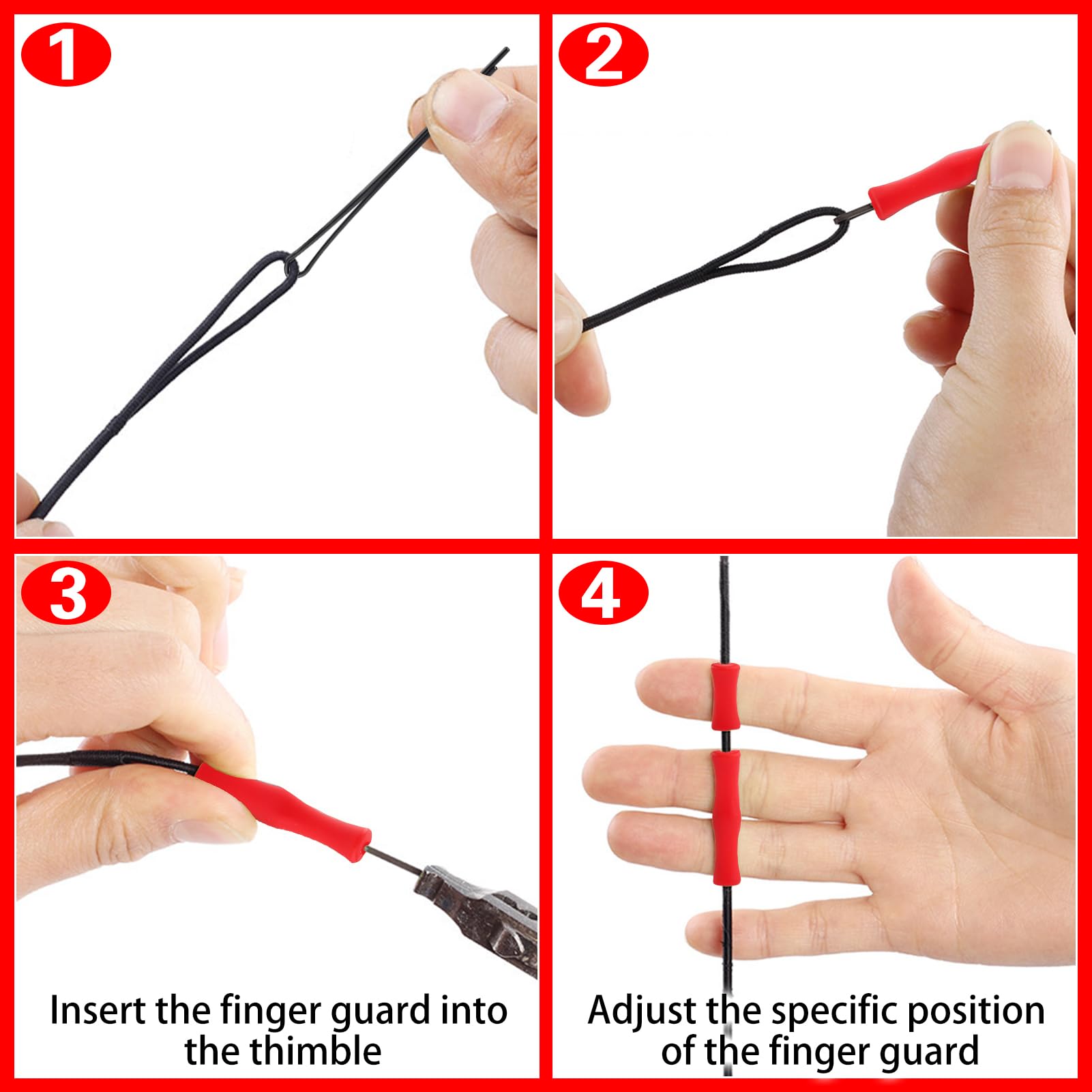 1

2

3

Insert the finger guard into the thimble

4

Adjust the specific position of the finger guard