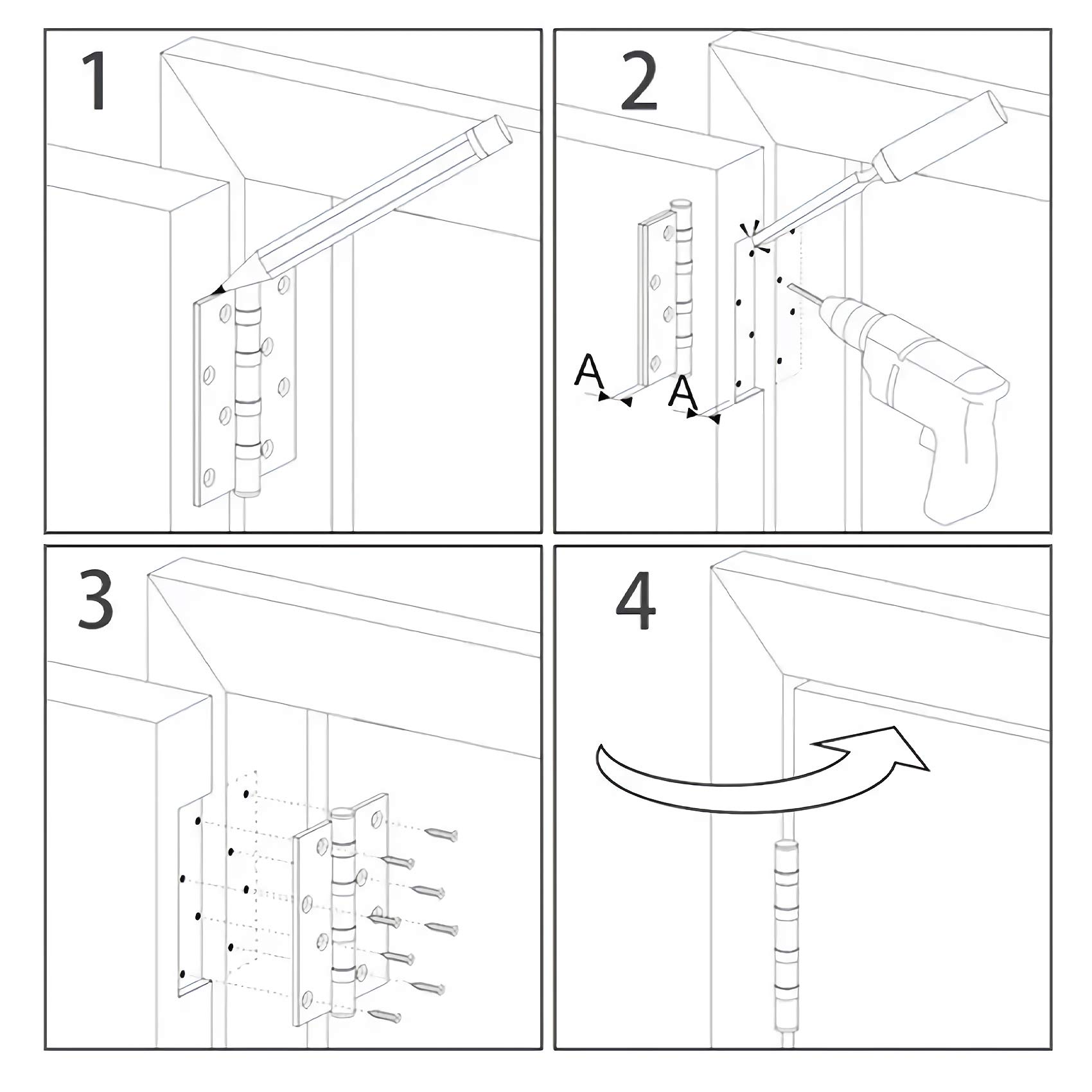 1

2

A

A

3

4