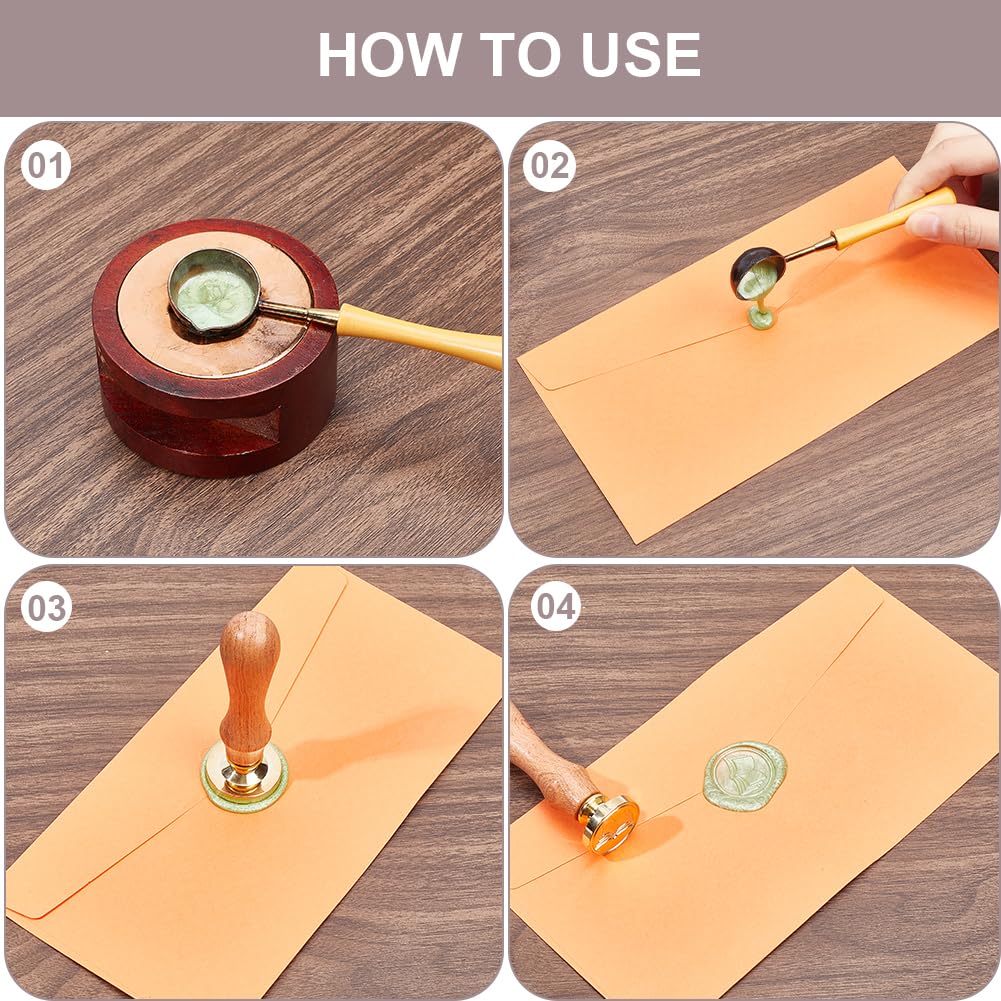 HOW TO USE

01

02

03

04