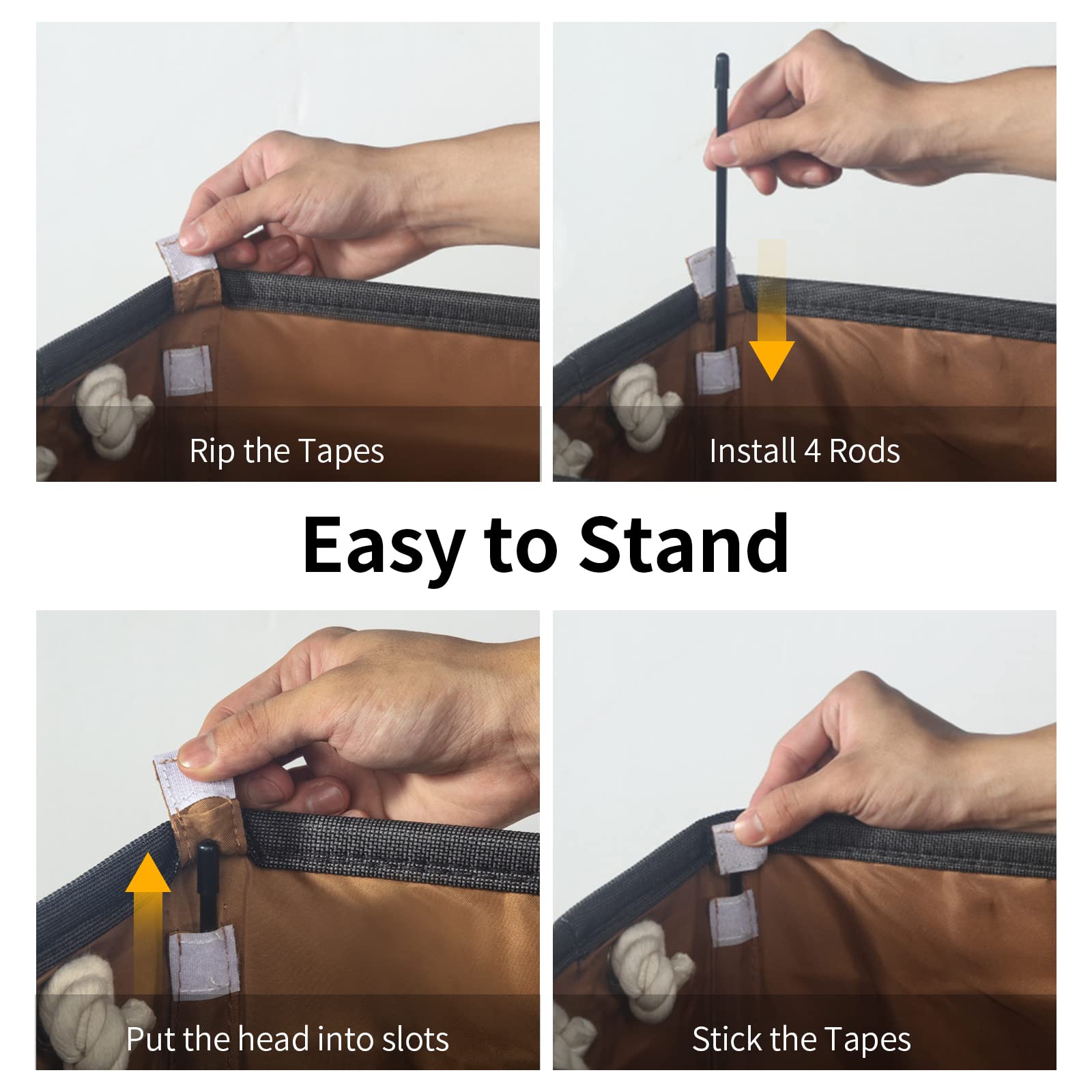 Rip the Tapes

Install 4 Rods

Easy to Stand

Put the head into slots

Stick the Tapes