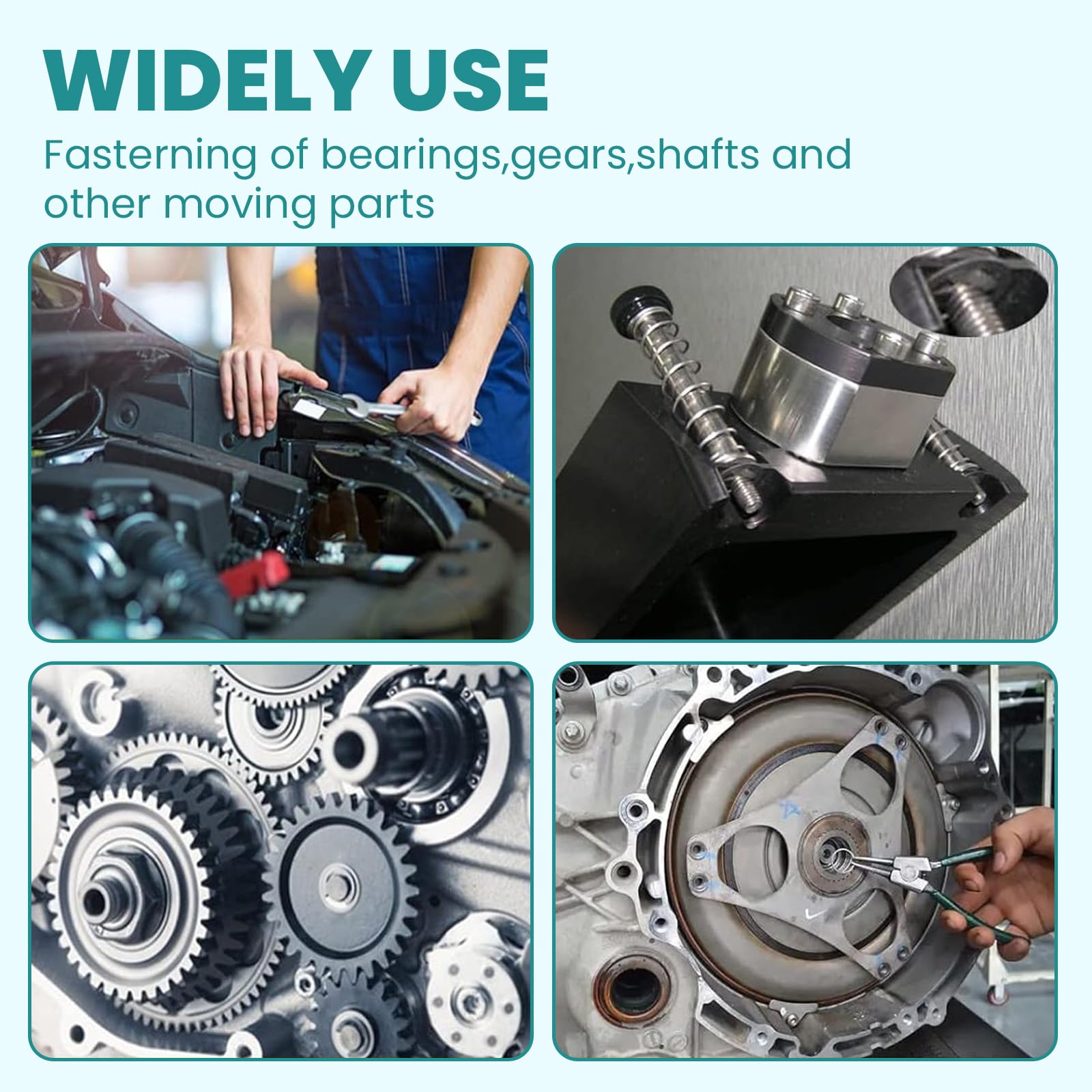 WIDELY USE

Fasterning of bearings,gears,shafts and other moving parts