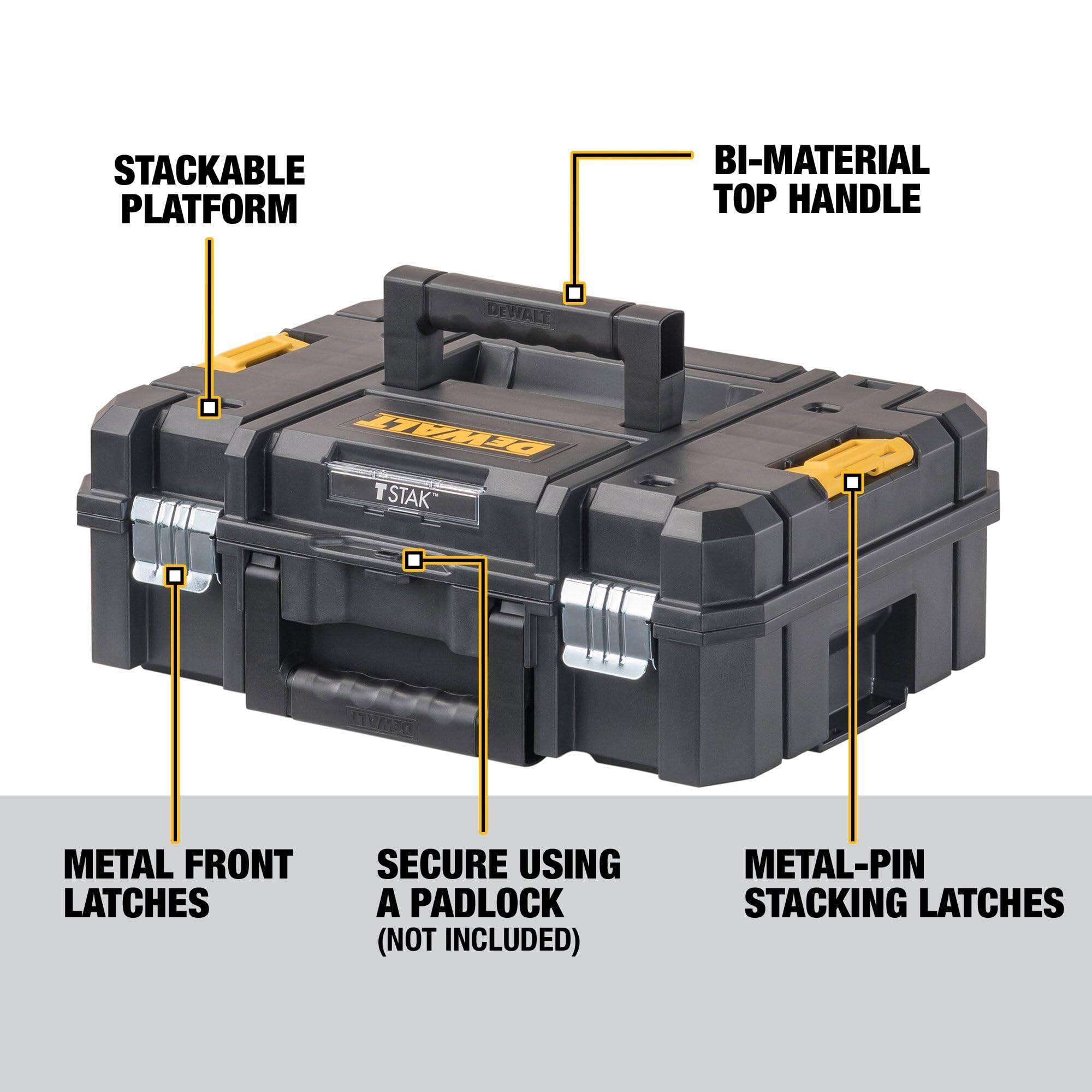 STACKABLE PLATFORM

BI-MATERIAL TOP HANDLE

DEWALT

DEWALT

TSTAK™

DEWALT

METAL FRONT LATCHES

SECURE USING A PADLOCK (NOT INCLUDED)

METAL-PIN STACKING LATCHES