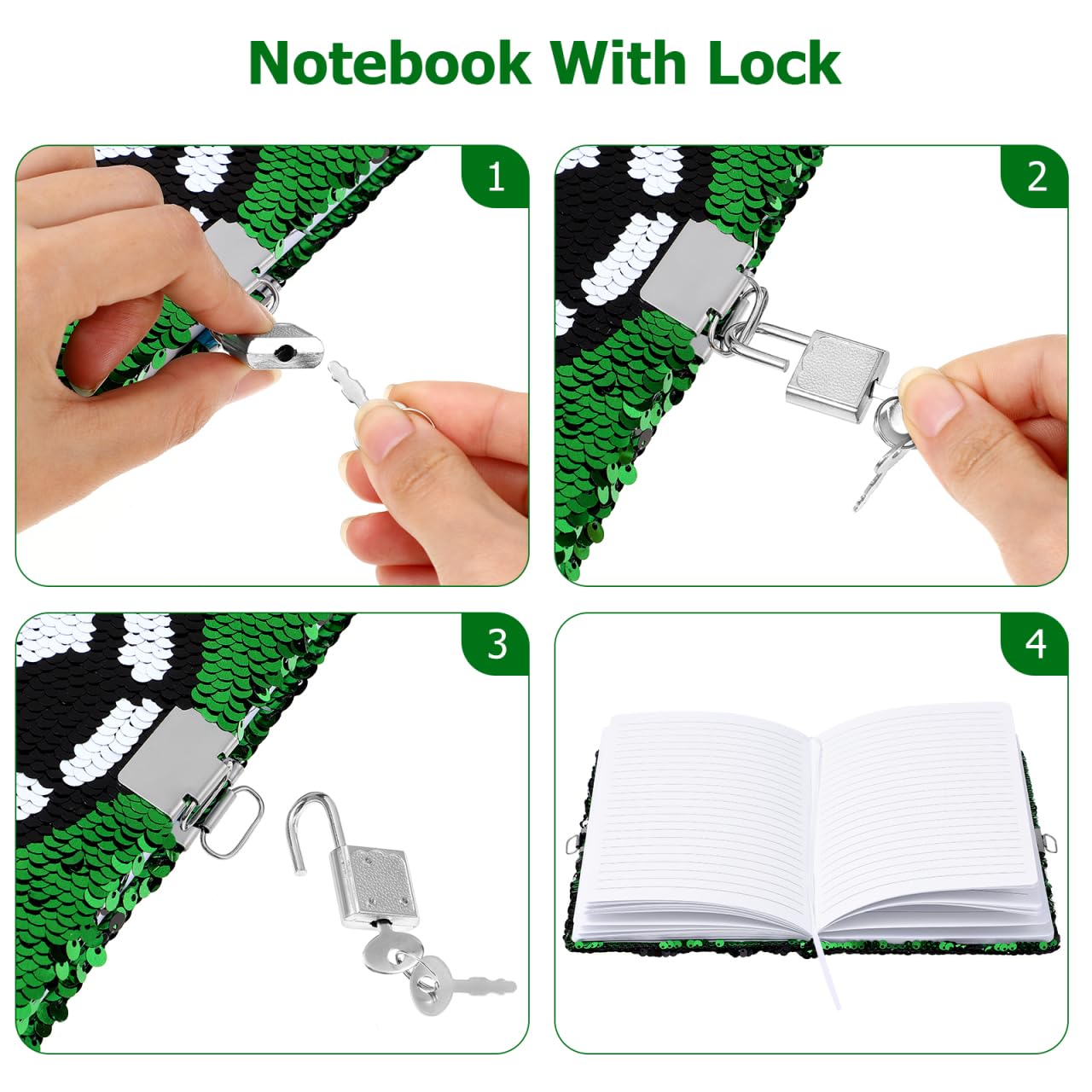 Notebook With Lock

1

2

3

4