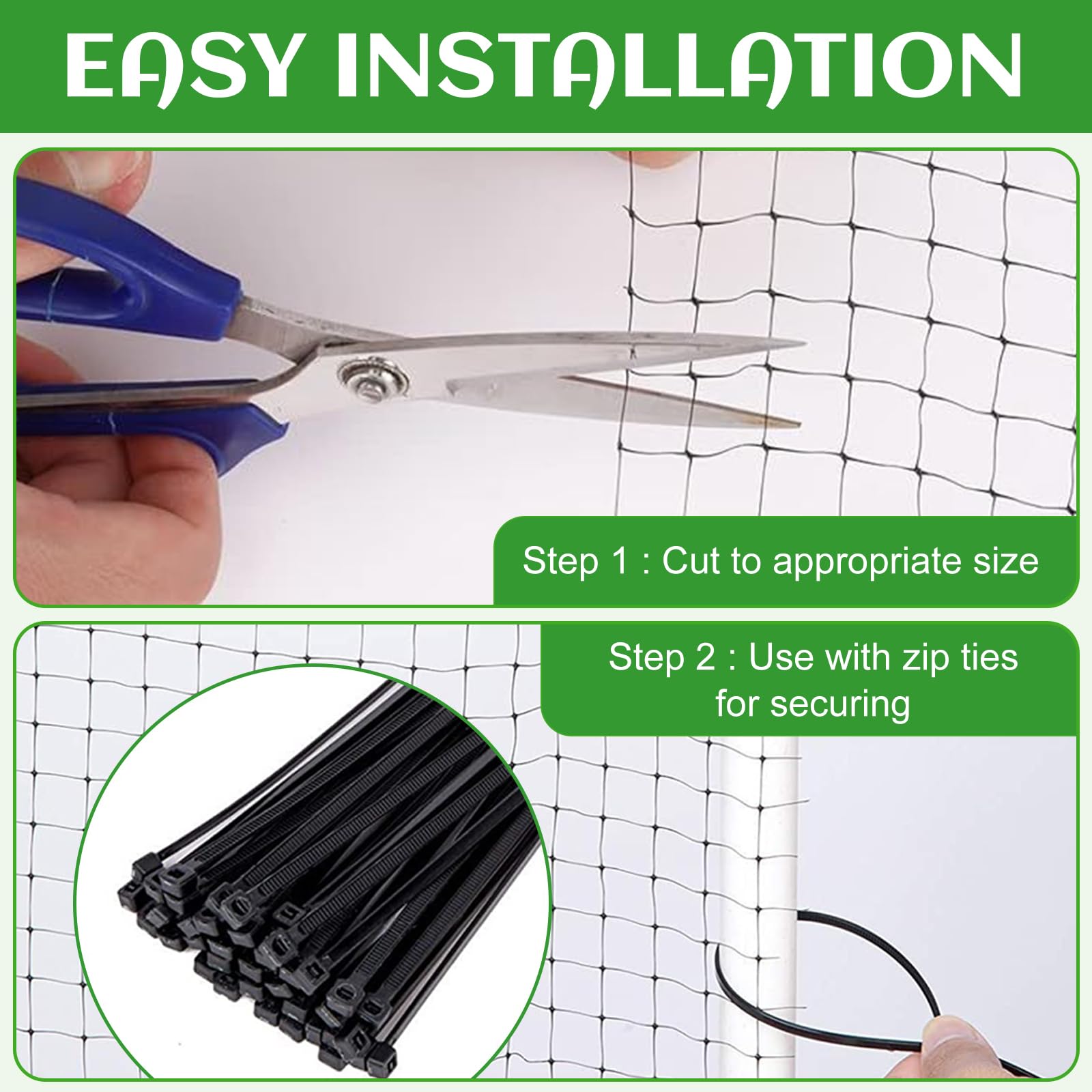 EASY INSTALLATION

Step 1 : Cut to appropriate size

Step 2 : Use with zip ties for securing