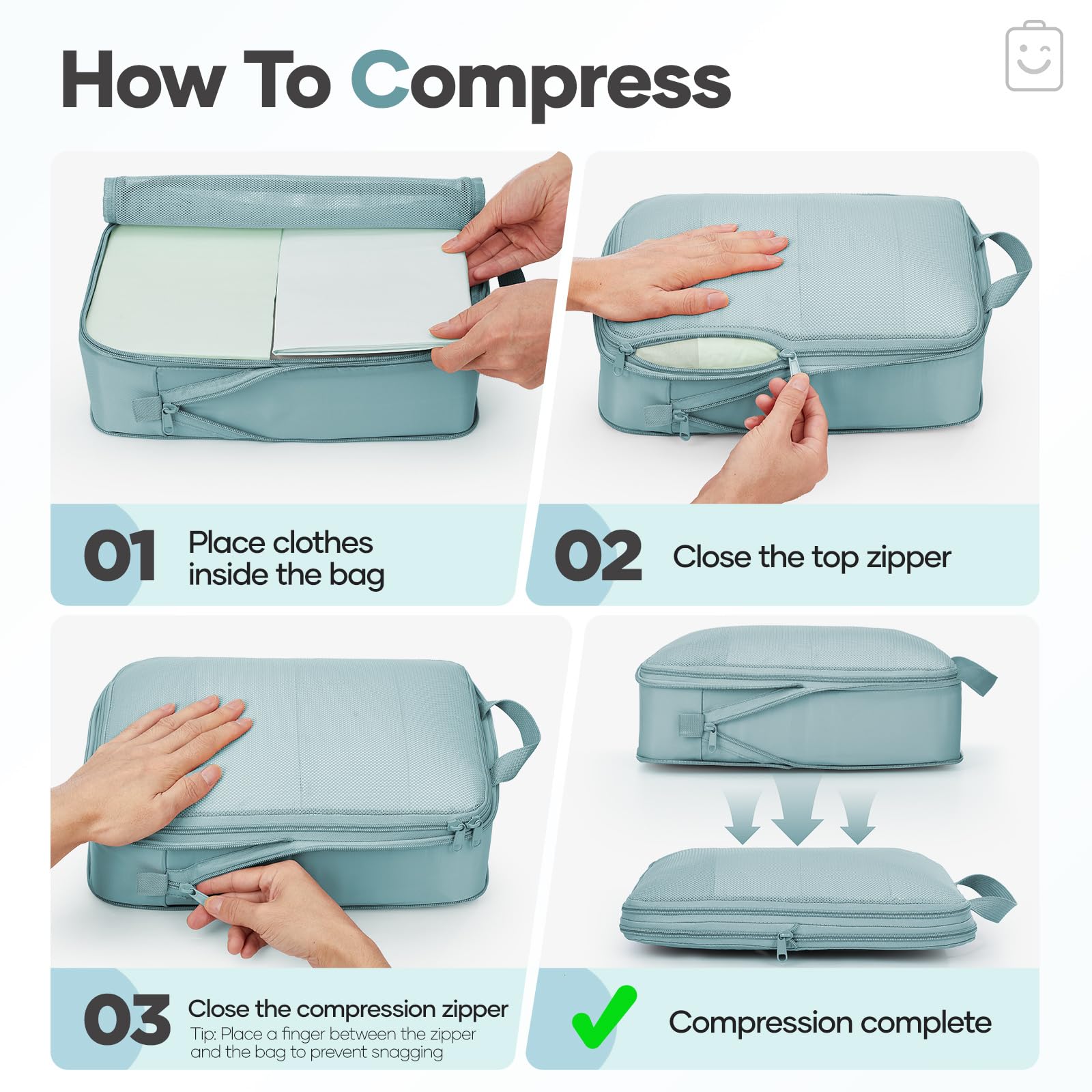 How To Compress

01 Place clothes inside the bag

02 Close the top zipper

03 Close the compression zipper
Tip: Place a finger between the zipper and the bag to prevent snagging

Compression complete