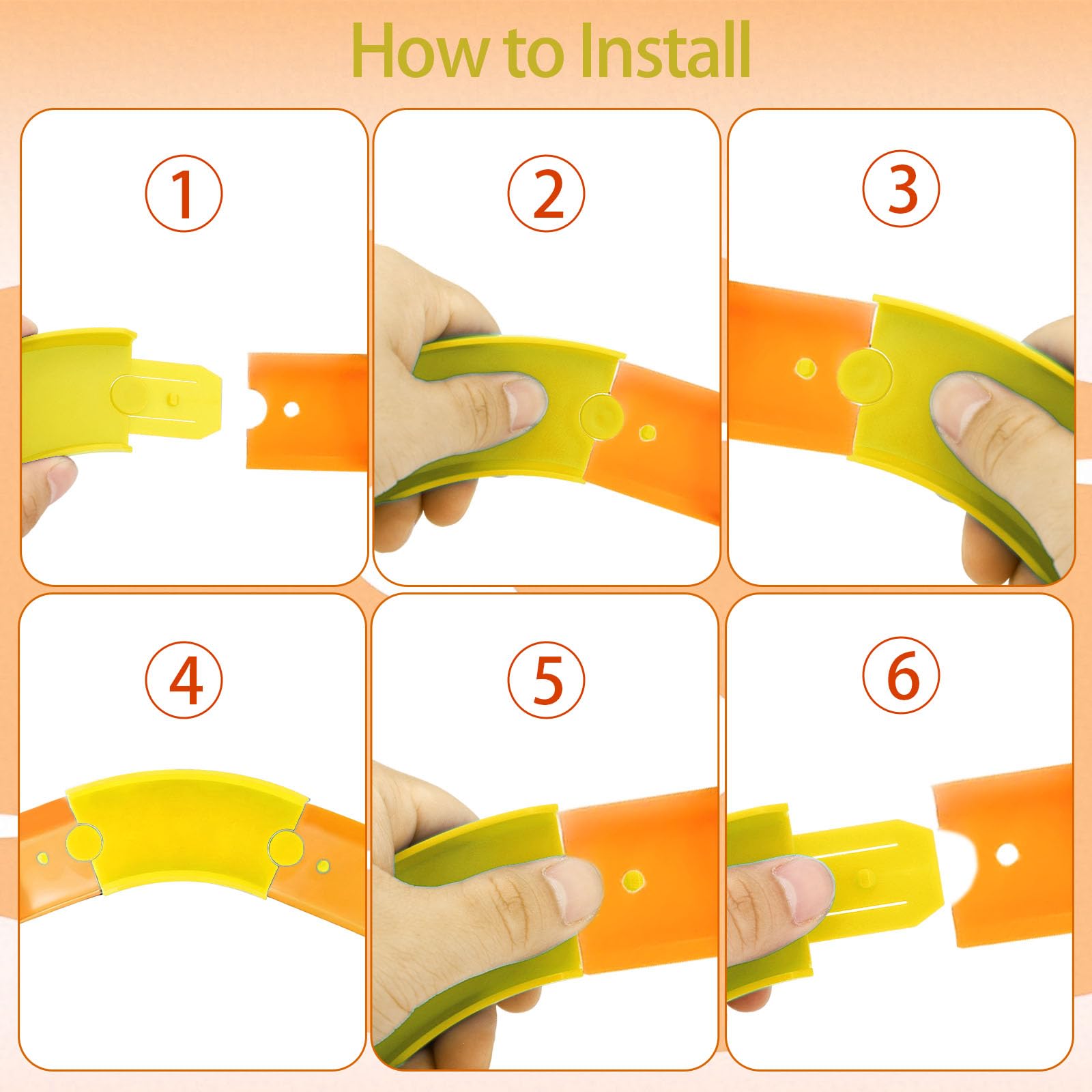 How to Install

①

②

③

④

⑤

⑥