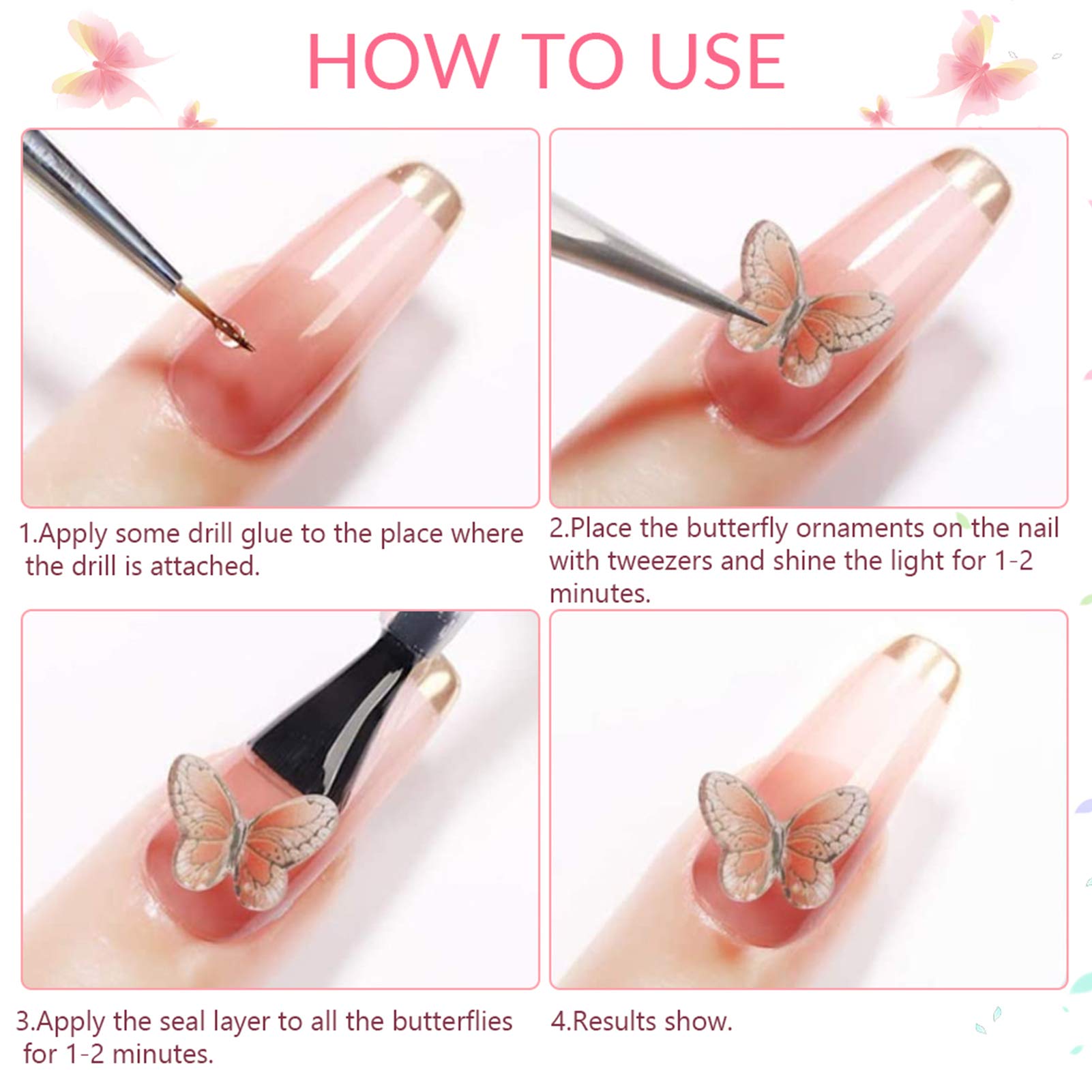 HOW TO USE

1.Apply some drill glue to the place where the drill is attached.

2.Place the butterfly ornaments on the nail with tweezers and shine the light for 1-2 minutes.

3.Apply the seal layer to all the butterflies for 1-2 minutes.

4.Results show.