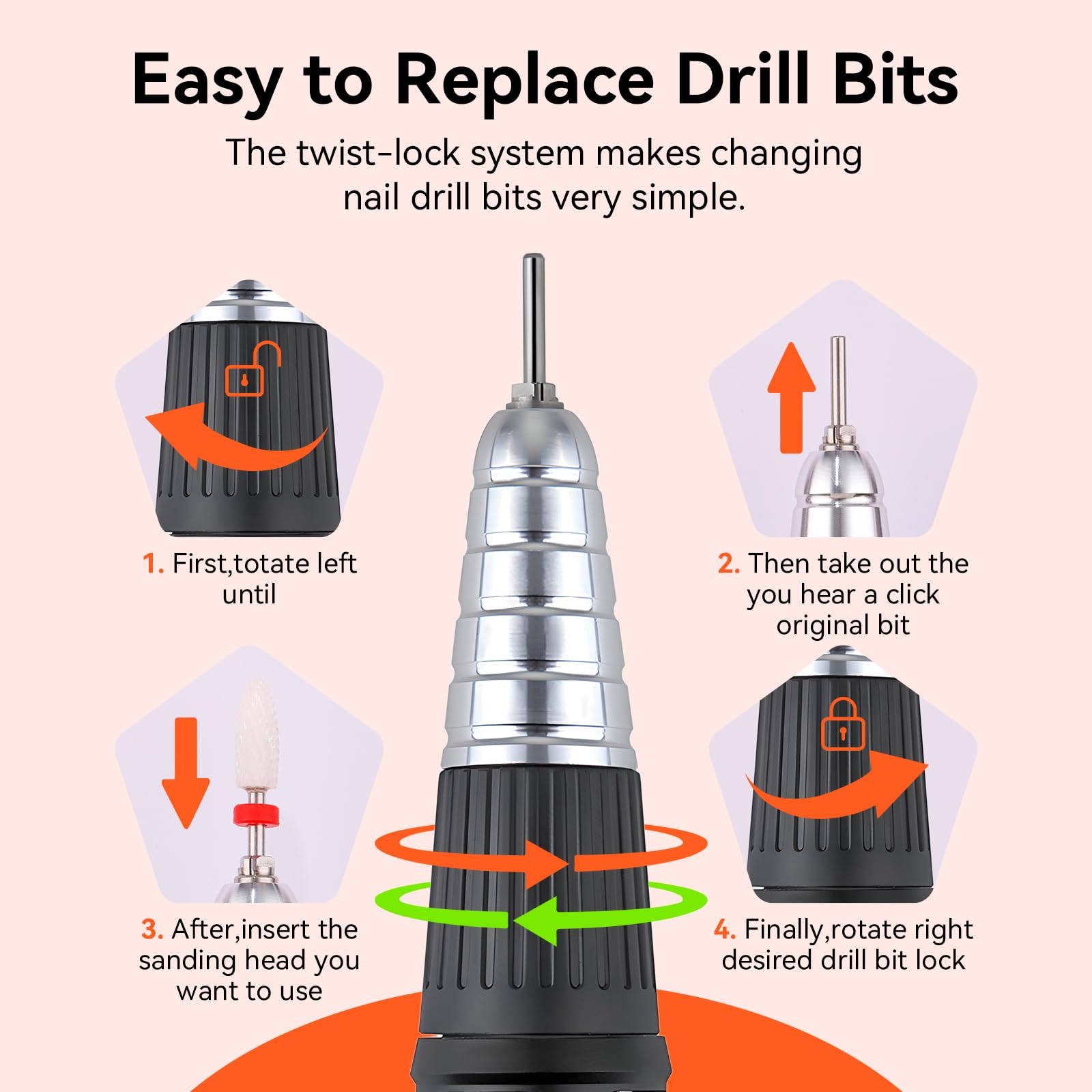 Easy to Replace Drill Bits

The twist-lock system makes changing nail drill bits very simple.

1. First,totate left until

2. Then take out the you hear a click original bit

3. After,insert the sanding head you want to use

4. Finally,rotate right desired drill bit lock