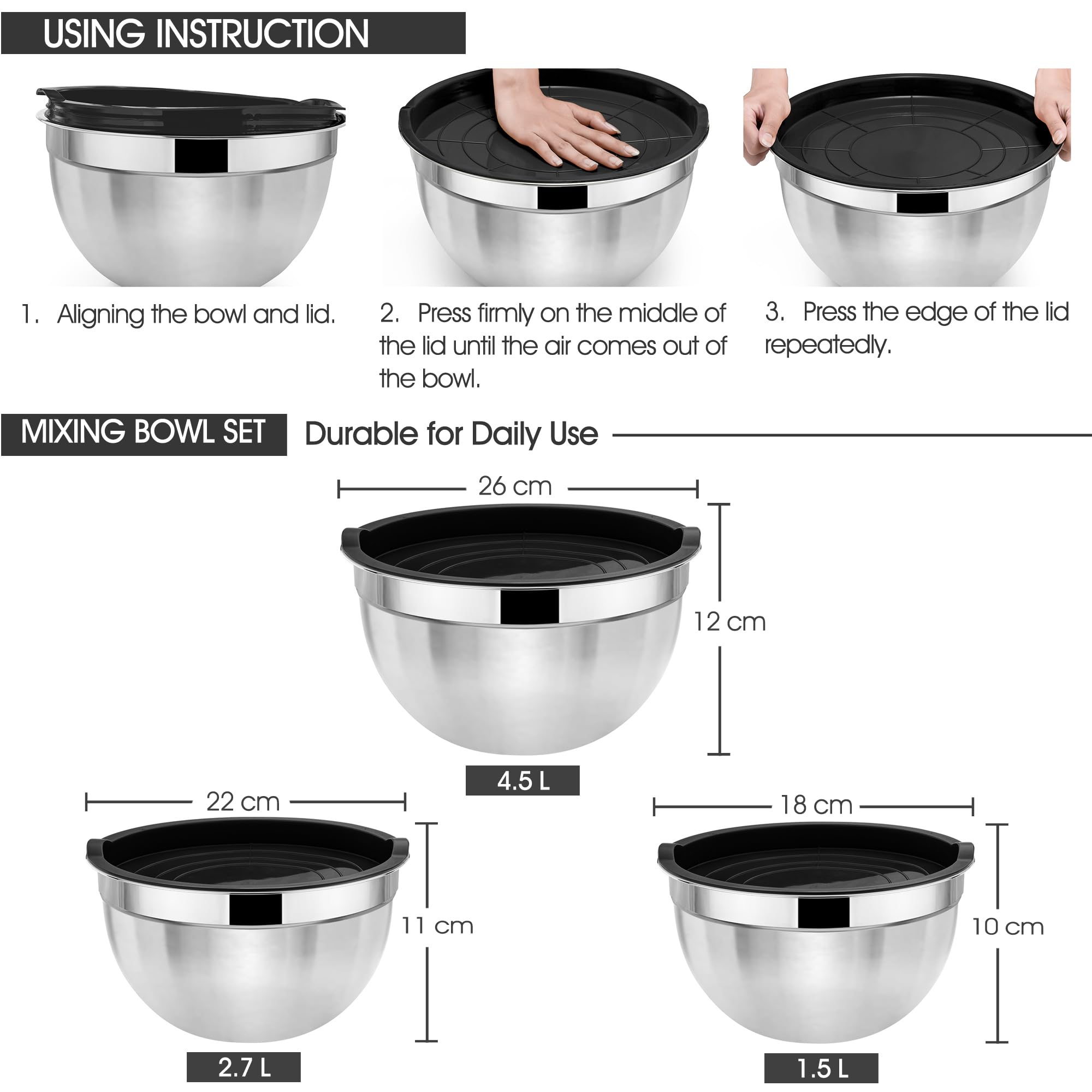 USING INSTRUCTION

1. Aligning the bowl and lid.

2. Press firmly on the middle of the lid until the air comes out of the bowl.

3. Press the edge of the lid repeatedly.

MIXING BOWL SET

Durable for Daily Use

26 cm

12 cm

4.5 L

22 cm

11 cm

2.7 L

18 cm

10 cm

1.5 L