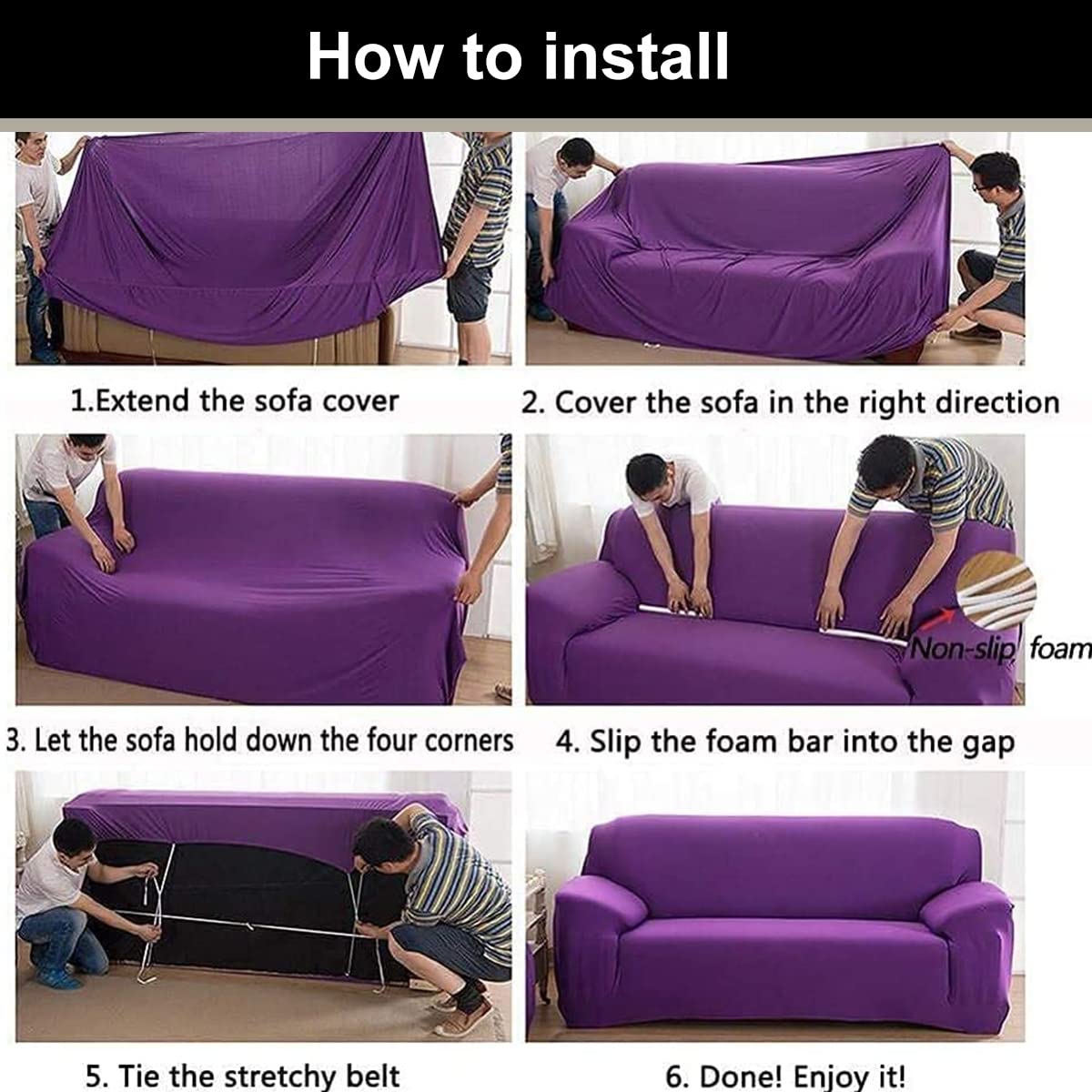 How to install

1.Extend the sofa cover

2. Cover the sofa in the right direction

3. Let the sofa hold down the four corners

Non-slip foam

4. Slip the foam bar into the gap

5. Tie the stretchy belt

6. Done! Enjoy it!