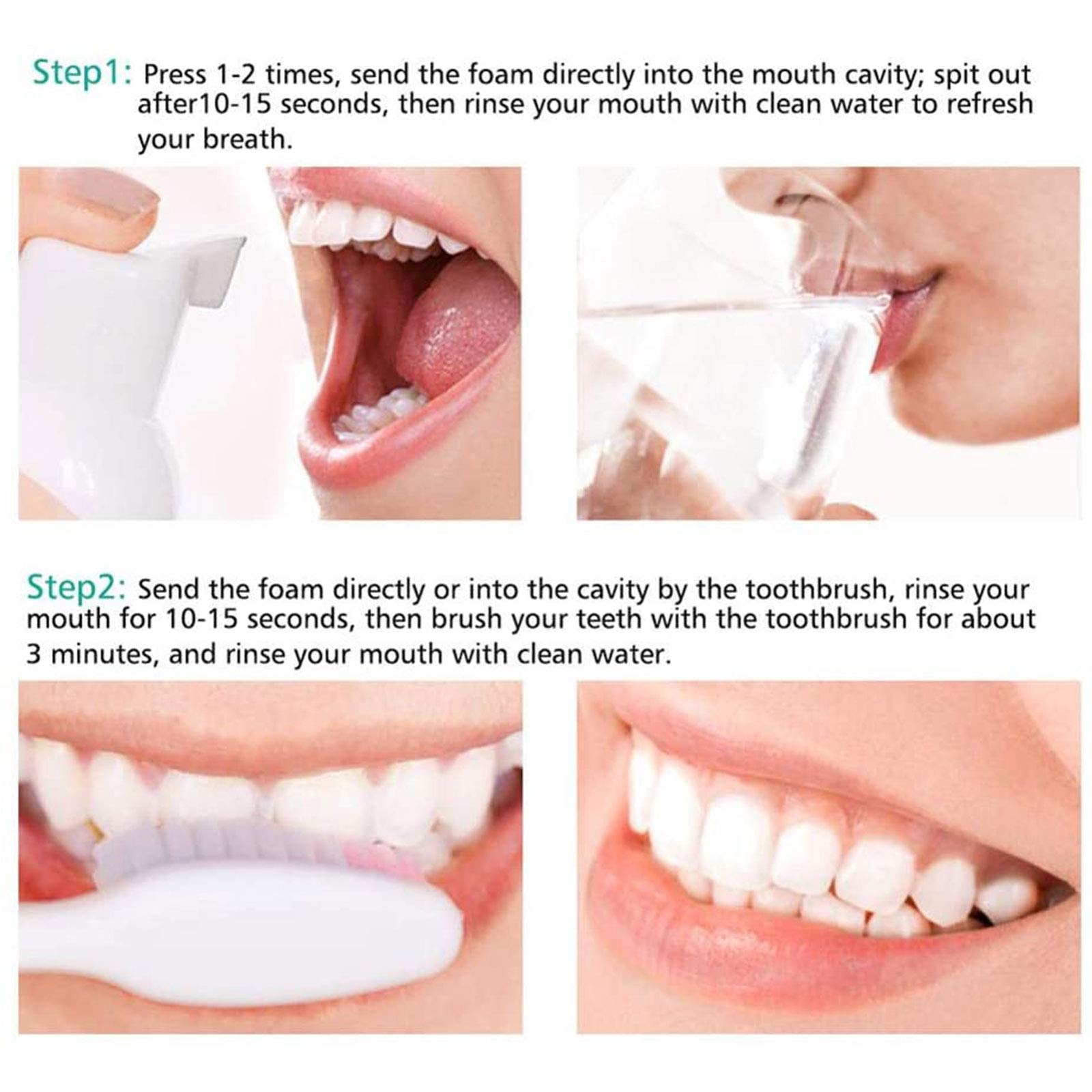 Step1: Press 1-2 times, send the foam directly into the mouth cavity; spit out after10-15 seconds, then rinse your mouth with clean water to refresh your breath.

Step2: Send the foam directly or into the cavity by the toothbrush, rinse your mouth for 10-15 seconds, then brush your teeth with the toothbrush for about 3 minutes, and rinse your mouth with clean water.