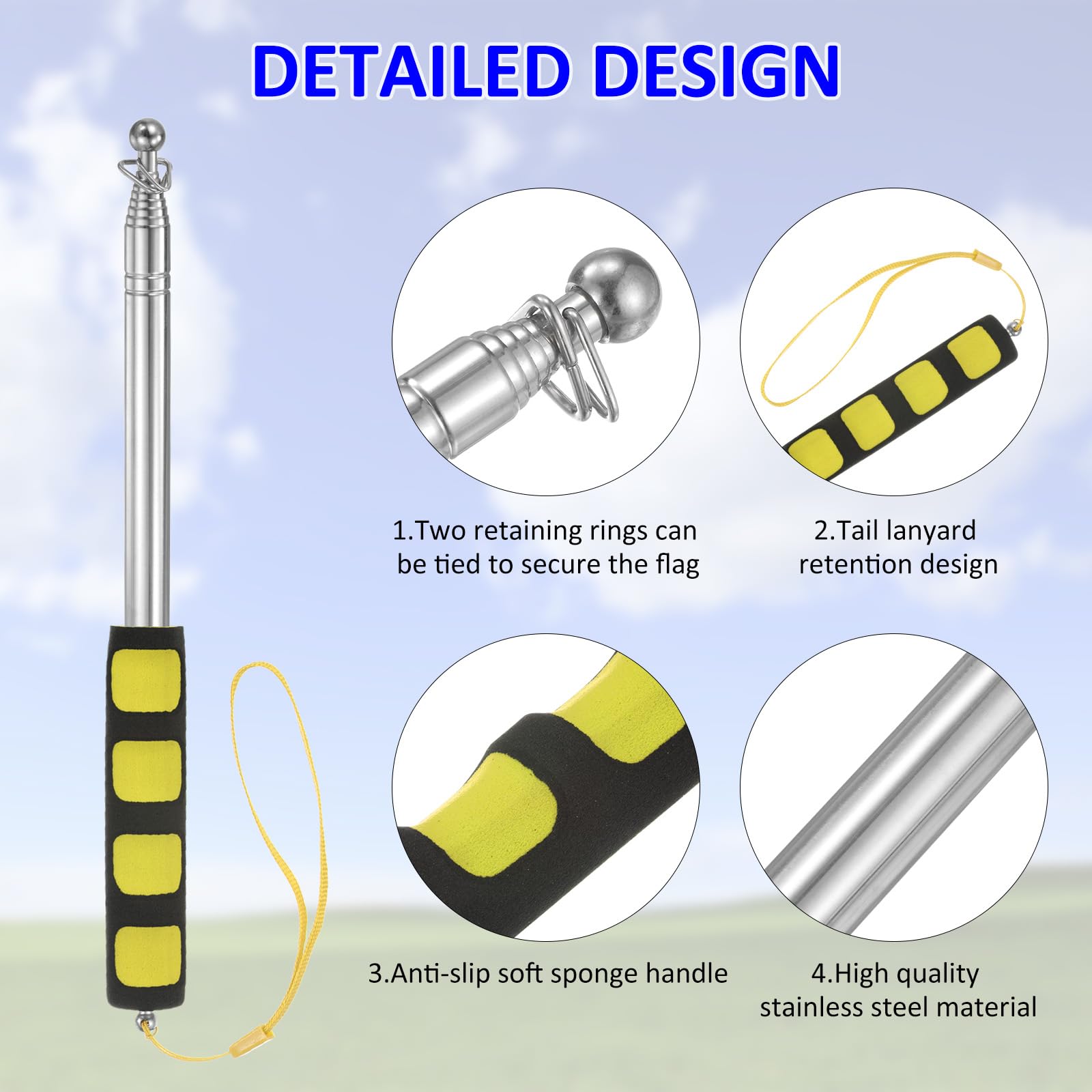 DETAILED DESIGN

1.Two retaining rings can be tied to secure the flag

2.Tail lanyard retention design

3.Anti-slip soft sponge handle

4.High quality stainless steel material