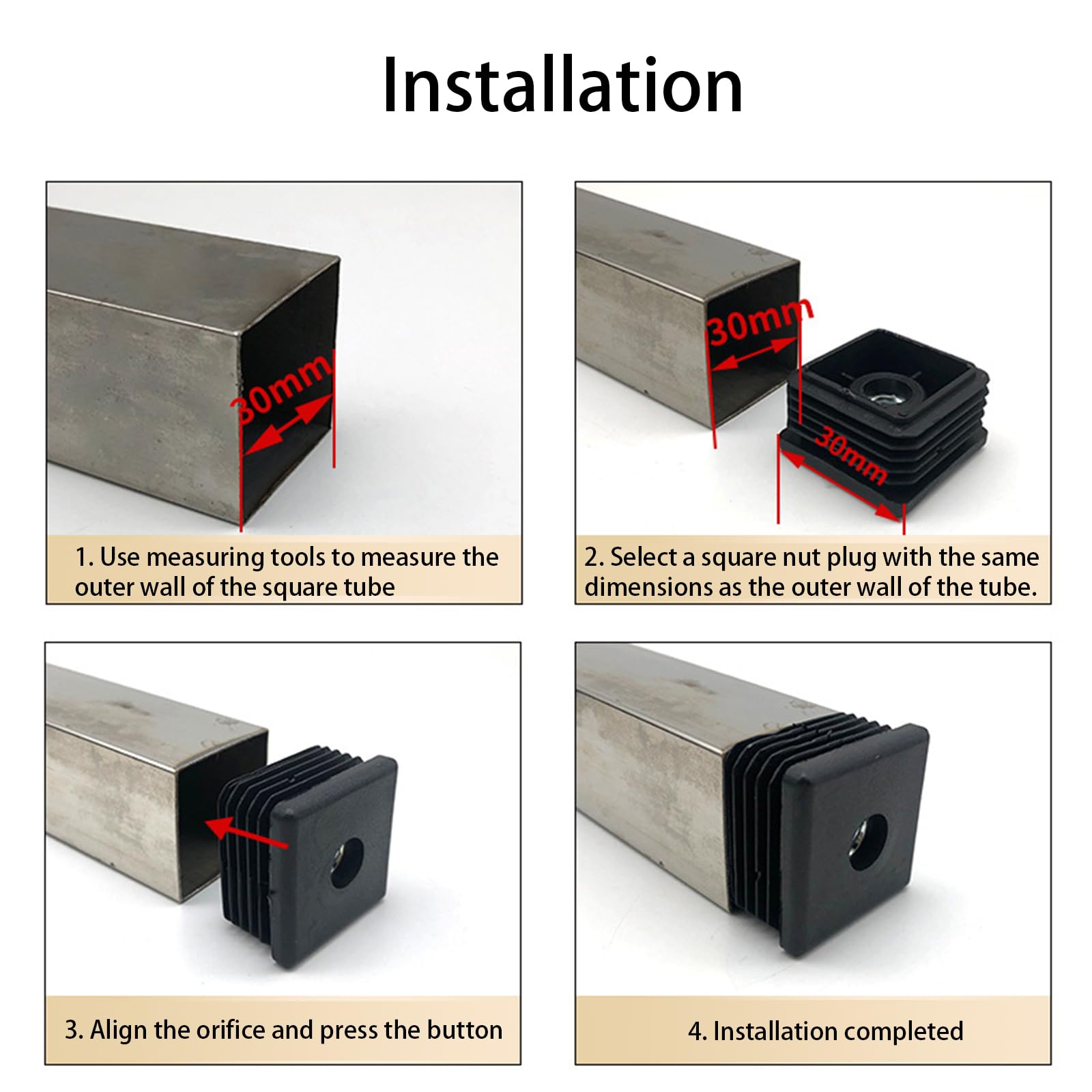 Installation

30mm

1. Use measuring tools to measure the outer wall of the square tube

30mm

30mm

2. Select a square nut plug with the same dimensions as the outer wall of the tube.

3. Align the orifice and press the button

4. Installation completed