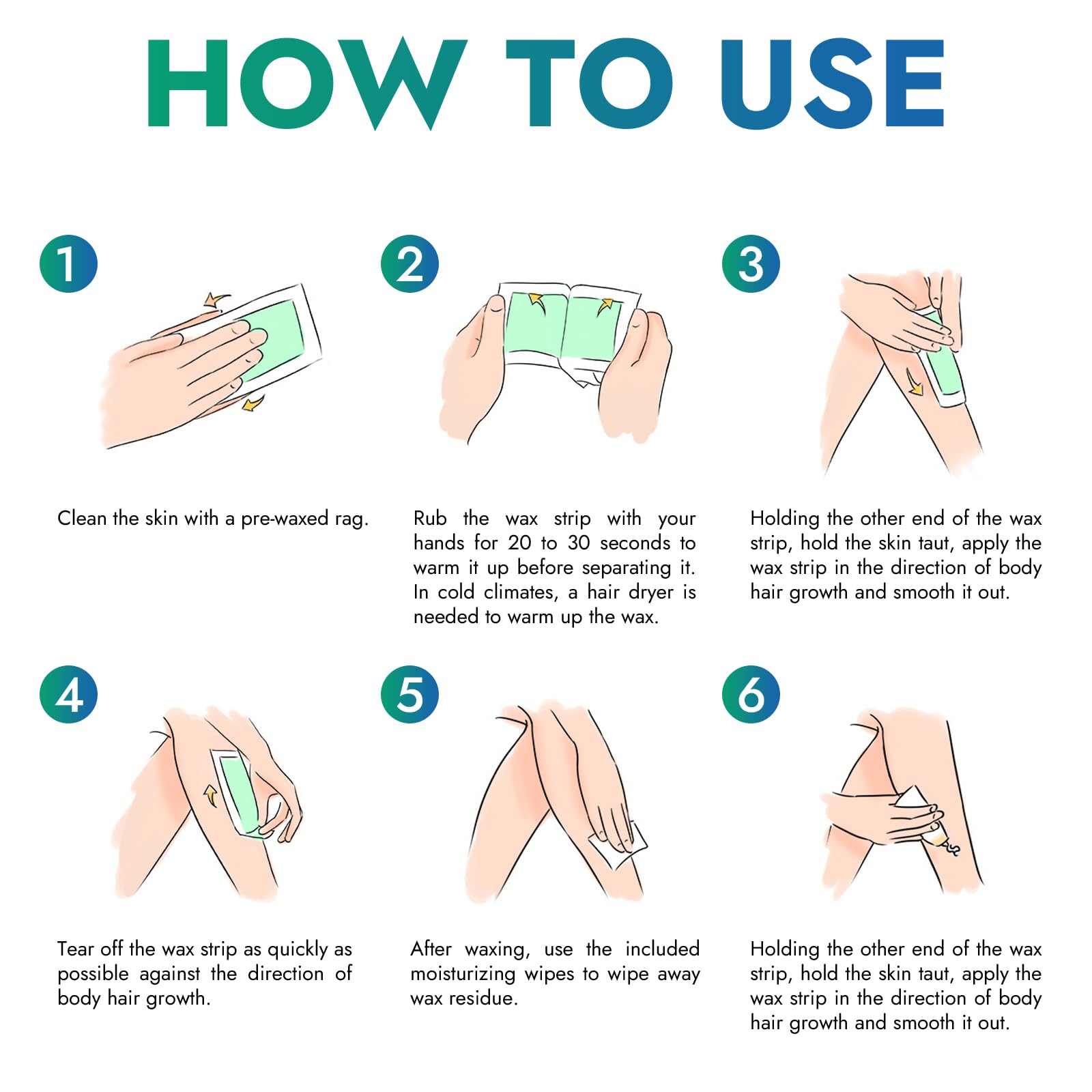 HOW TO USE

1

Clean the skin with a pre-waxed rag.

2

Rub the wax strip with your hands for 20 to 30 seconds to warm it up before separating it. In cold climates, a hair dryer is needed to warm up the wax.

3

Holding the other end of the wax strip, hold the skin taut, apply the wax strip in the direction of body hair growth and smooth it out.

4

Tear off the wax strip as quickly as possible against the direction of body hair growth.

5

After waxing, use the included moisturizing wipes to wipe away wax residue.

6

Holding the other end of the wax strip, hold the skin taut, apply the wax strip in the direction of body hair growth and smooth it out.