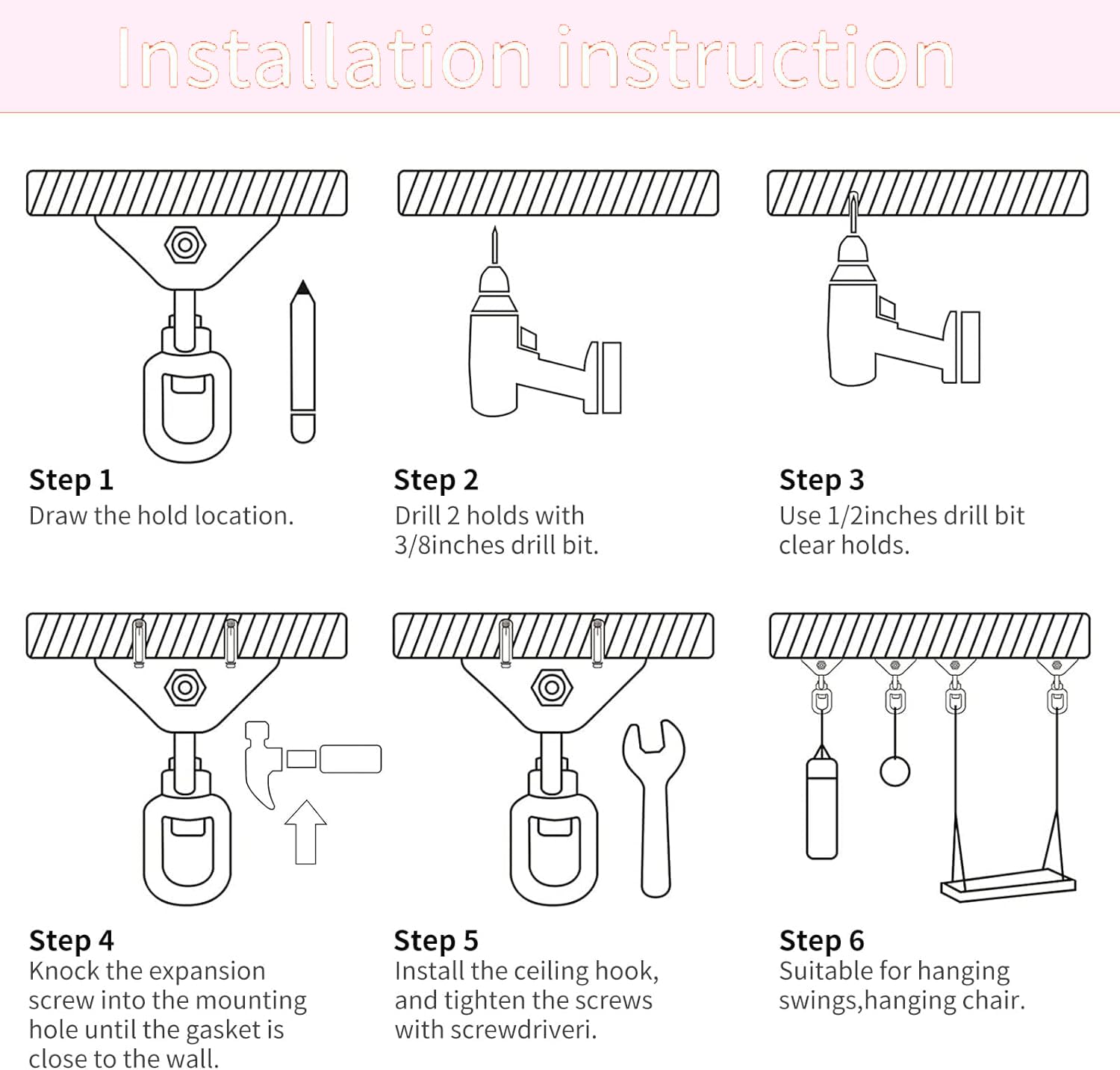 Installation instruction

Step 1
Draw the hold location.

Step 2
Drill 2 holds with 3/8inches drill bit.

Step 3
Use 1/2inches drill bit clear holds.

Step 4
Knock the expansion screw into the mounting hole until the gasket is close to the wall.

Step 5
Install the ceiling hook, and tighten the screws with screwdriveri.

Step 6
Suitable for hanging swings,hanging chair.