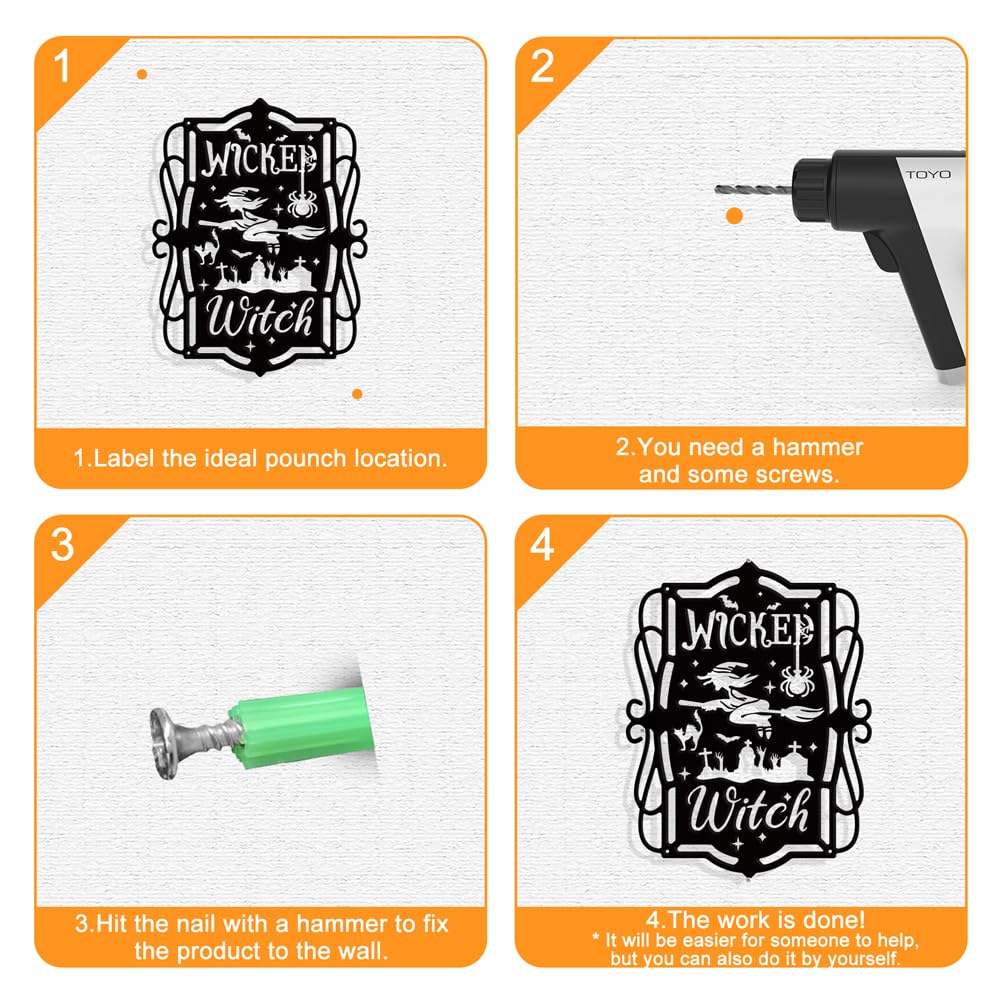 1

WICKED

Witch

1.Label the ideal pounch location.

2

TOYO

2.You need a hammer and some screws.

3

3.Hit the nail with a hammer to fix the product to the wall.

4

WICKED

Witch

4.The work is done!
* It will be easier for someone to help, but you can also do it by yourself.