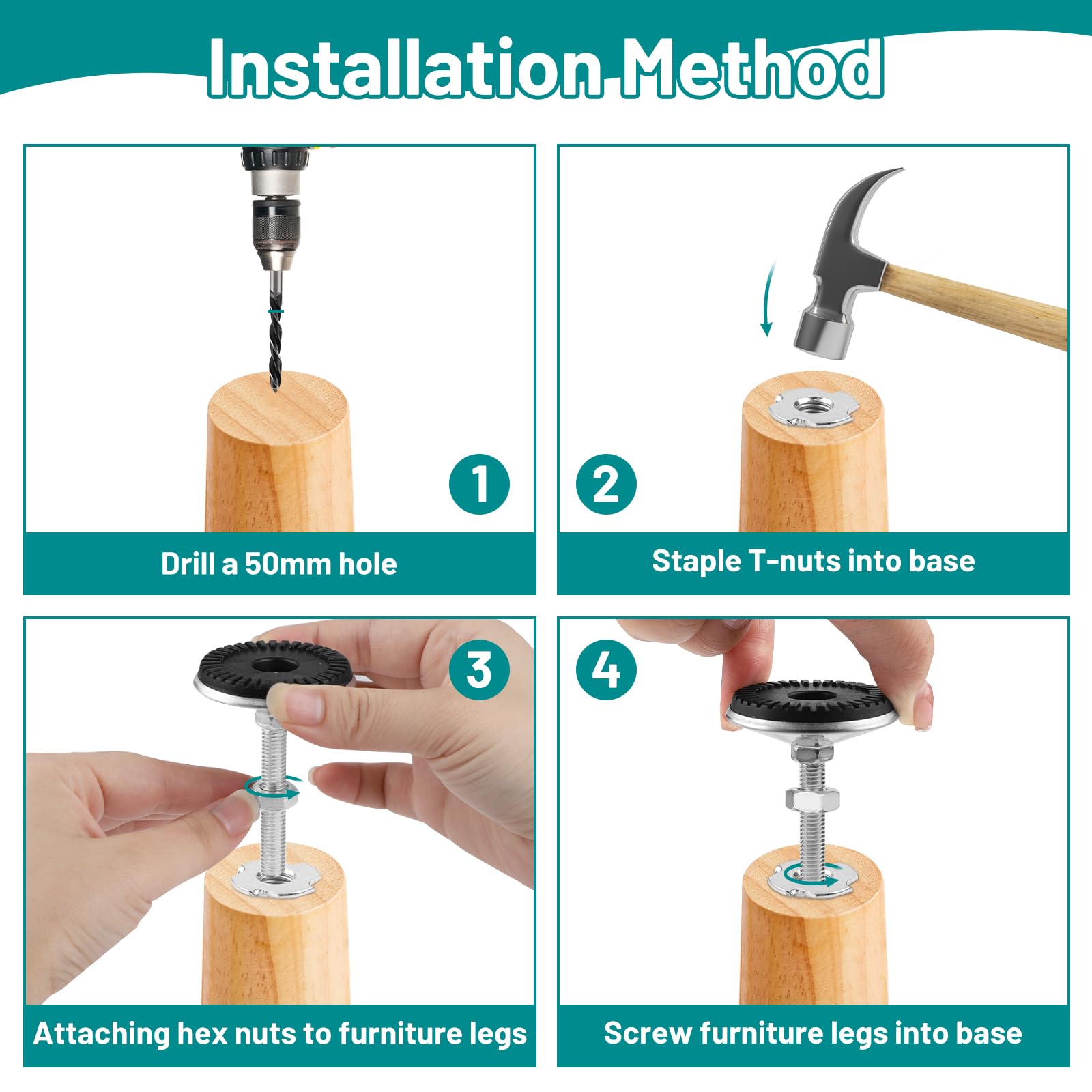 Installation Method

1

Drill a 50mm hole

2

Staple T-nuts into base

3

Attaching hex nuts to furniture legs

4

Screw furniture legs into base