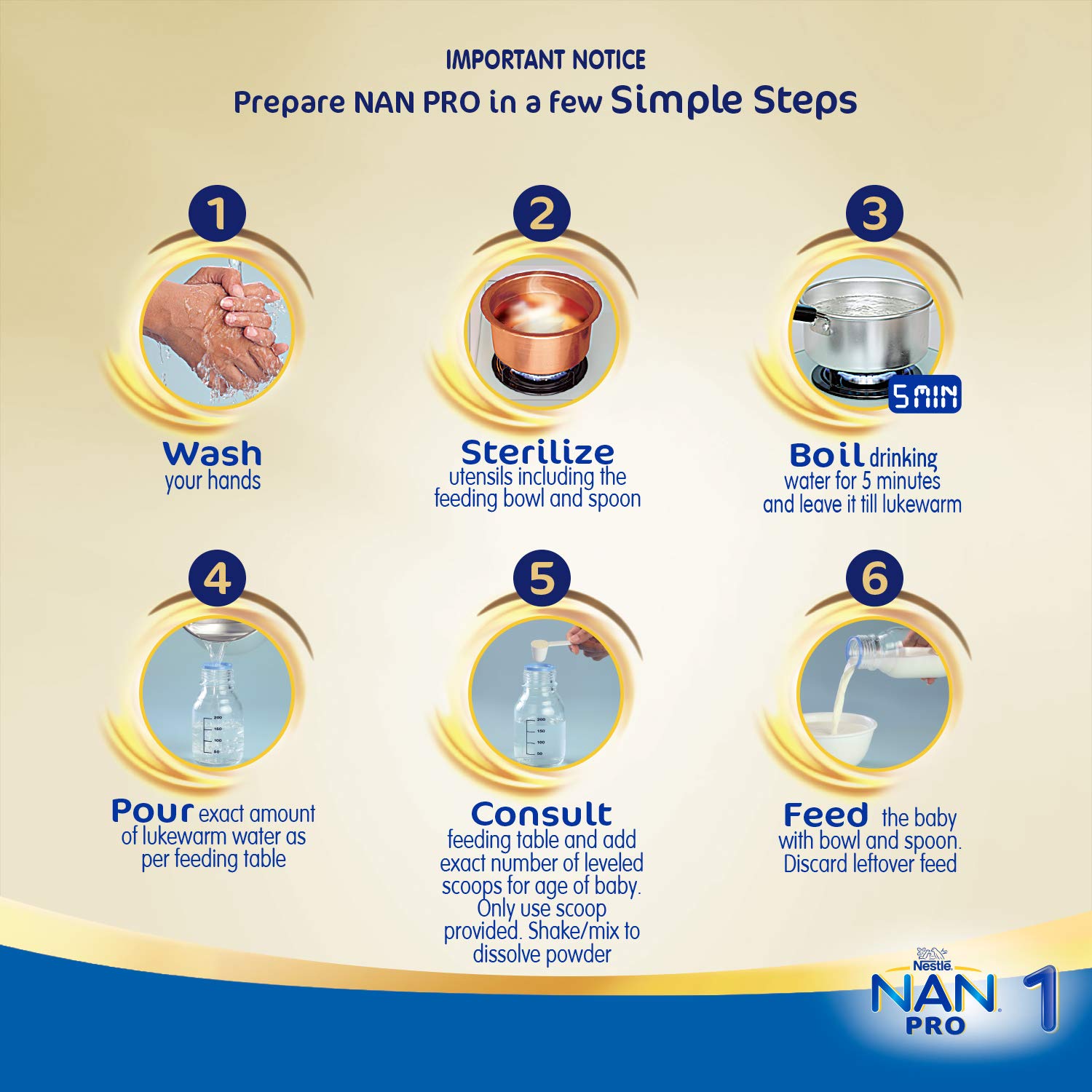 IMPORTANT NOTICE
Prepare NAN PRO in a few Simple Steps

1

Wash your hands

2

Sterilize utensils including the feeding bowl and spoon

3

5 MIN

Boil drinking water for 5 minutes and leave it till lukewarm

4

200
150
100
50

Pour exact amount of lukewarm water as per feeding table

5

200
150
100
50

Consult feeding table and add exact number of leveled scoops for age of baby. Only use scoop provided. Shake/mix to dissolve powder

6

Feed the baby with bowl and spoon. Discard leftover feed

Nestlé
NAN PRO 1