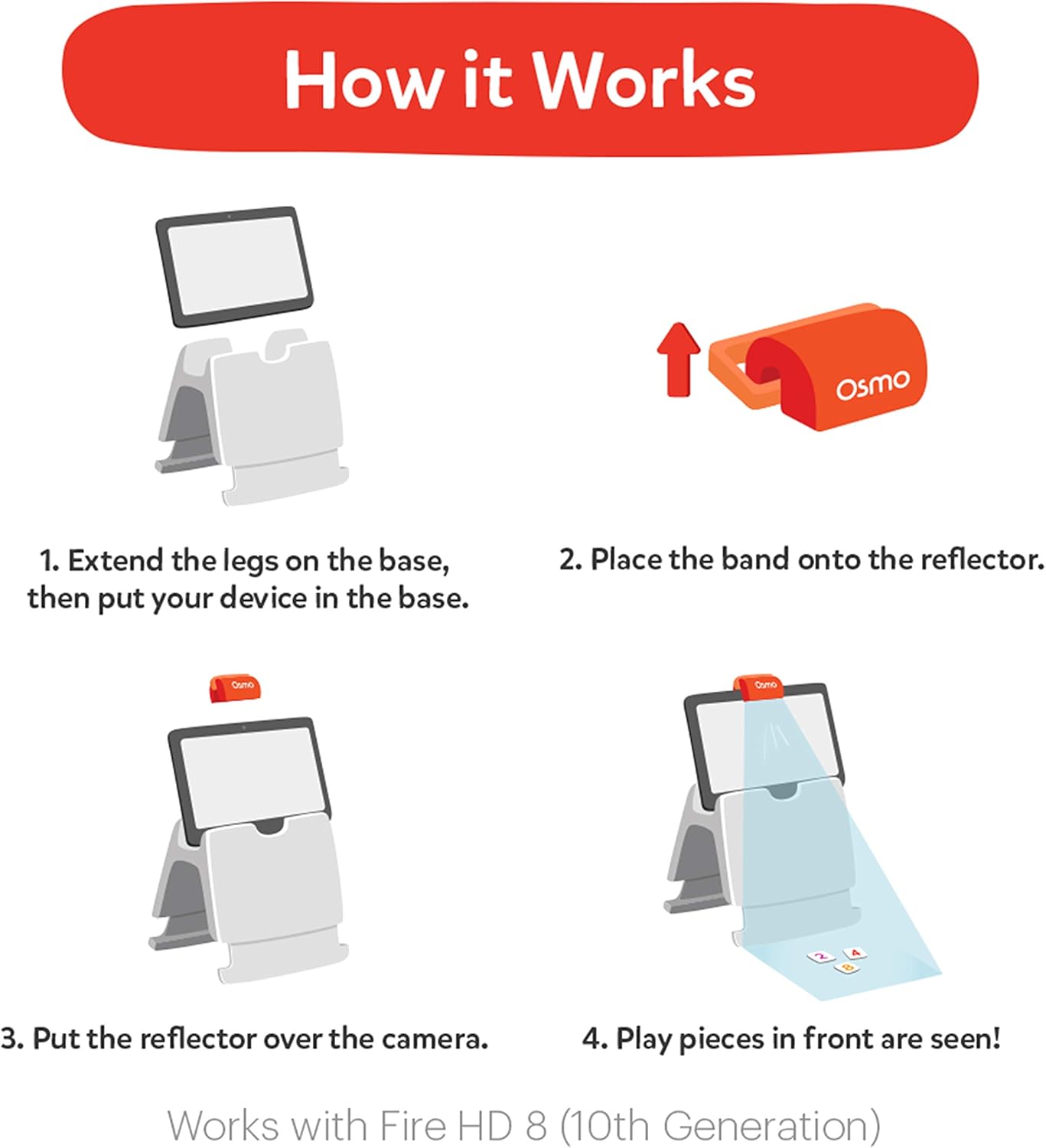 How it Works

Osmo

1. Extend the legs on the base, then put your device in the base.

2. Place the band onto the reflector.

Osmo

Osmo

2 4 8

3. Put the reflector over the camera.

4. Play pieces in front are seen!

Works with Fire HD 8 (10th Generation)