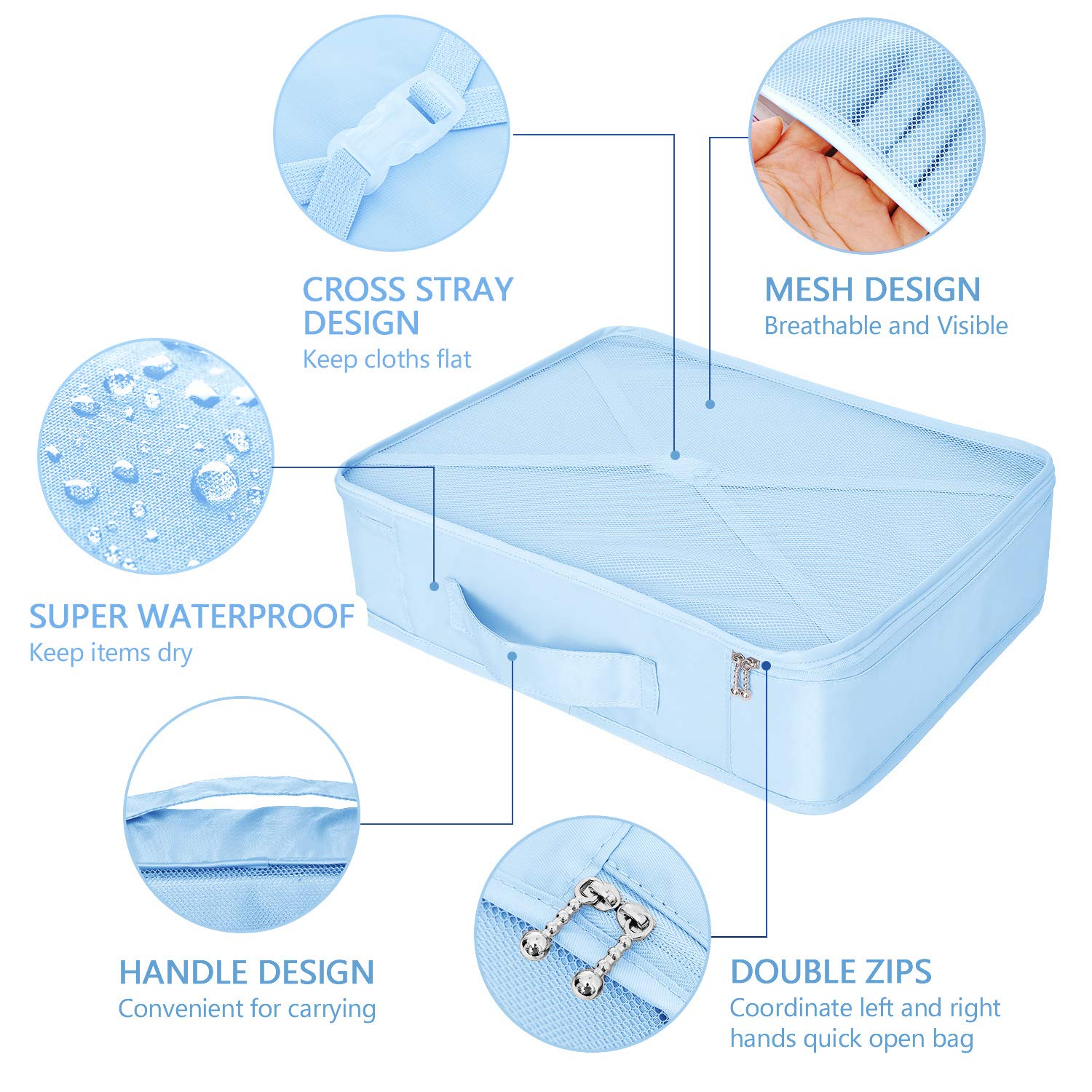 CROSS STRAY DESIGN
Keep cloths flat

MESH DESIGN
Breathable and Visible

SUPER WATERPROOF
Keep items dry

HANDLE DESIGN
Convenient for carrying

DOUBLE ZIPS
Coordinate left and right hands quick open bag