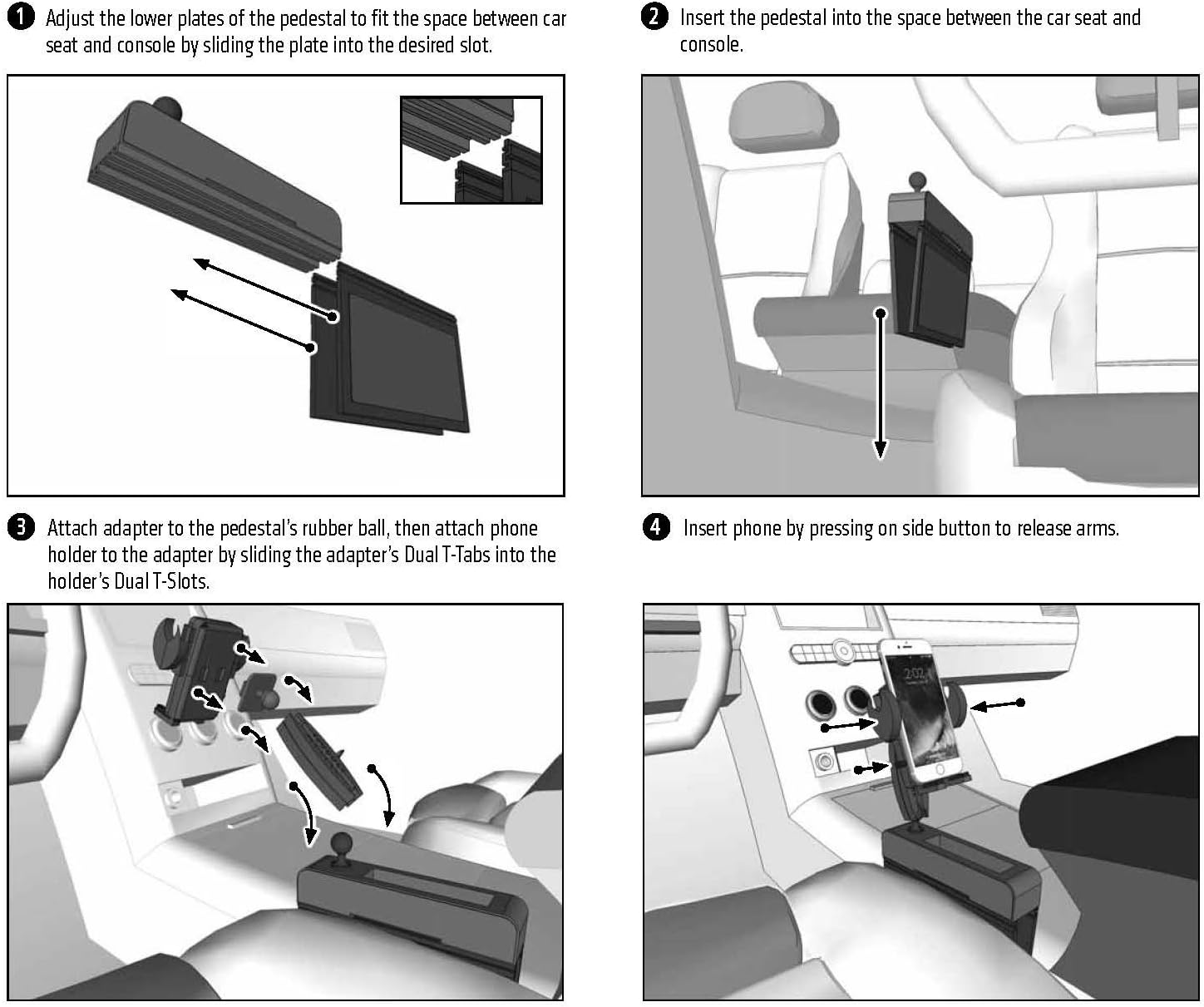 1 Adjust the lower plates of the pedestal to fit the space between car seat and console by sliding the plate into the desired slot.

2 Insert the pedestal into the space between the car seat and console.

3 Attach adapter to the pedestal's rubber ball, then attach phone holder to the adapter by sliding the adapter's Dual T-Tabs into the holder's Dual T-Slots.

4 Insert phone by pressing on side button to release arms.

2:02