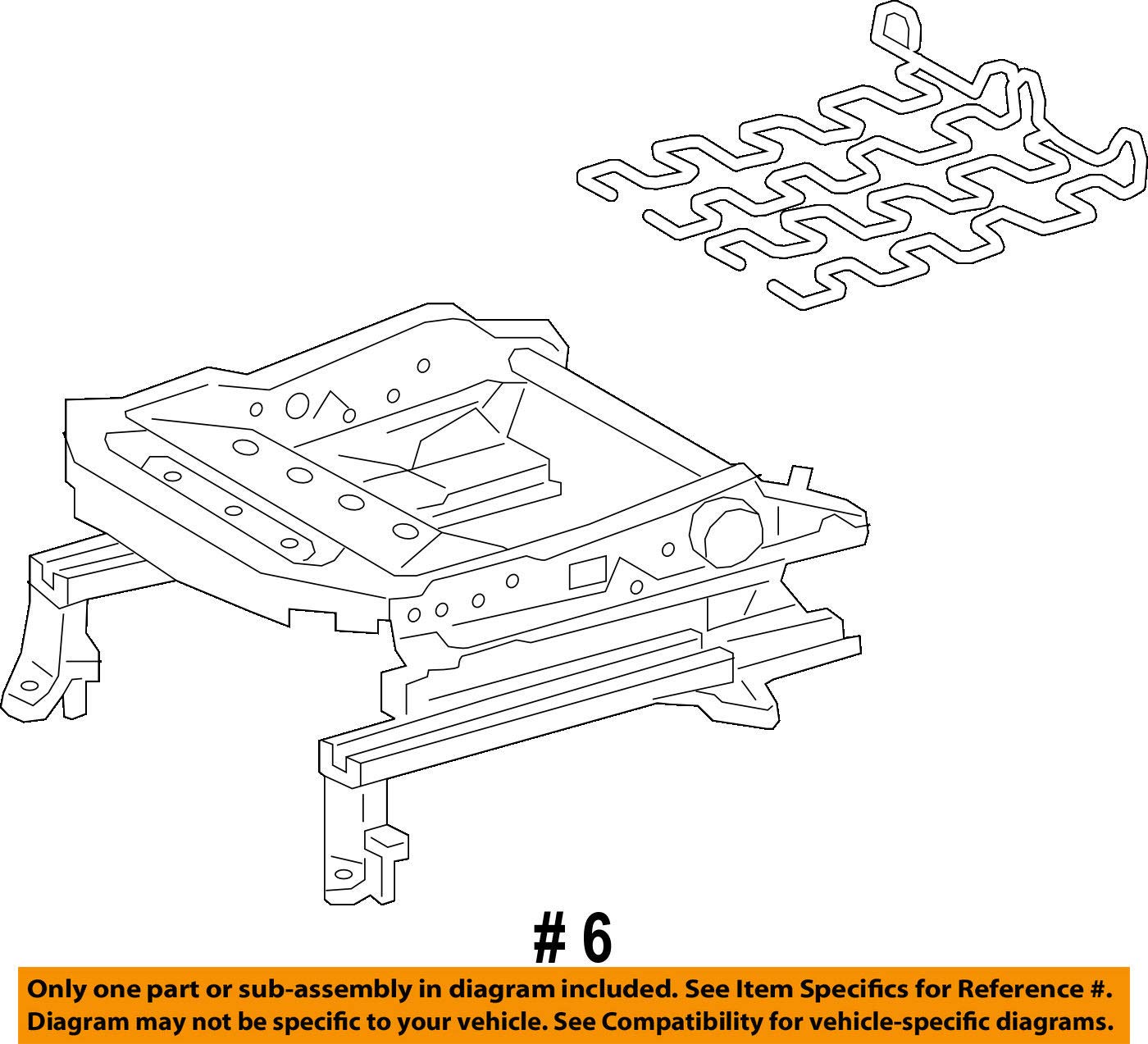 # 6

Only one part or sub-assembly in diagram included. See Item Specifics for Reference #. Diagram may not be specific to your vehicle. See Compatibility for vehicle-specific diagrams.