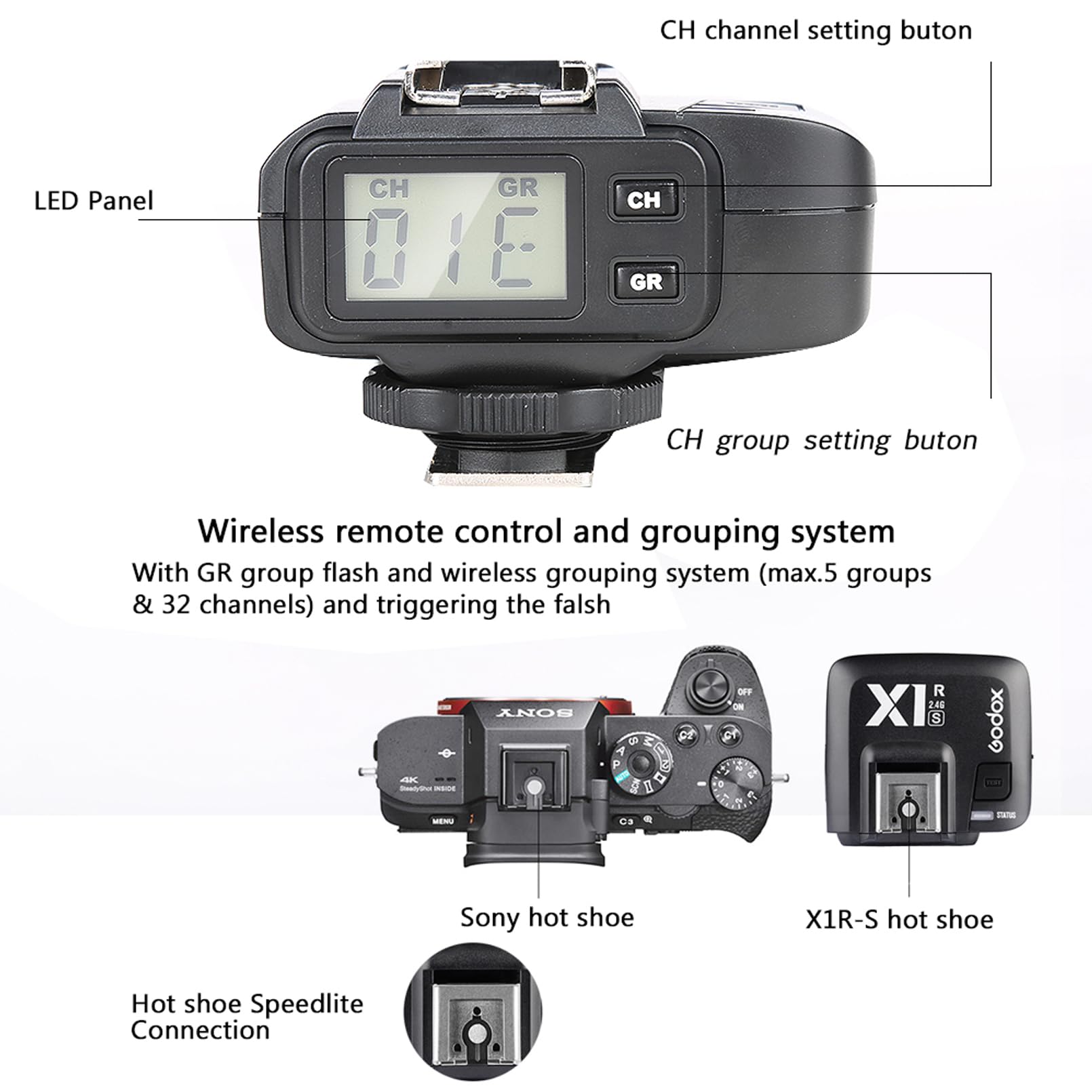 CH channel setting buton

LED Panel

CH GR

01E

CH

GR

CH group setting buton

Wireless remote control and grouping system

With GR group flash and wireless grouping system (max.5 groups & 32 channels) and triggering the falsh

SONY

OFF ON

C2 C1

4K SteadyShot INSIDE

MENU

C3

X1 R 2.4G S

Godox

TEST

STATUS

Sony hot shoe

X1R-S hot shoe

Hot shoe Speedlite Connection