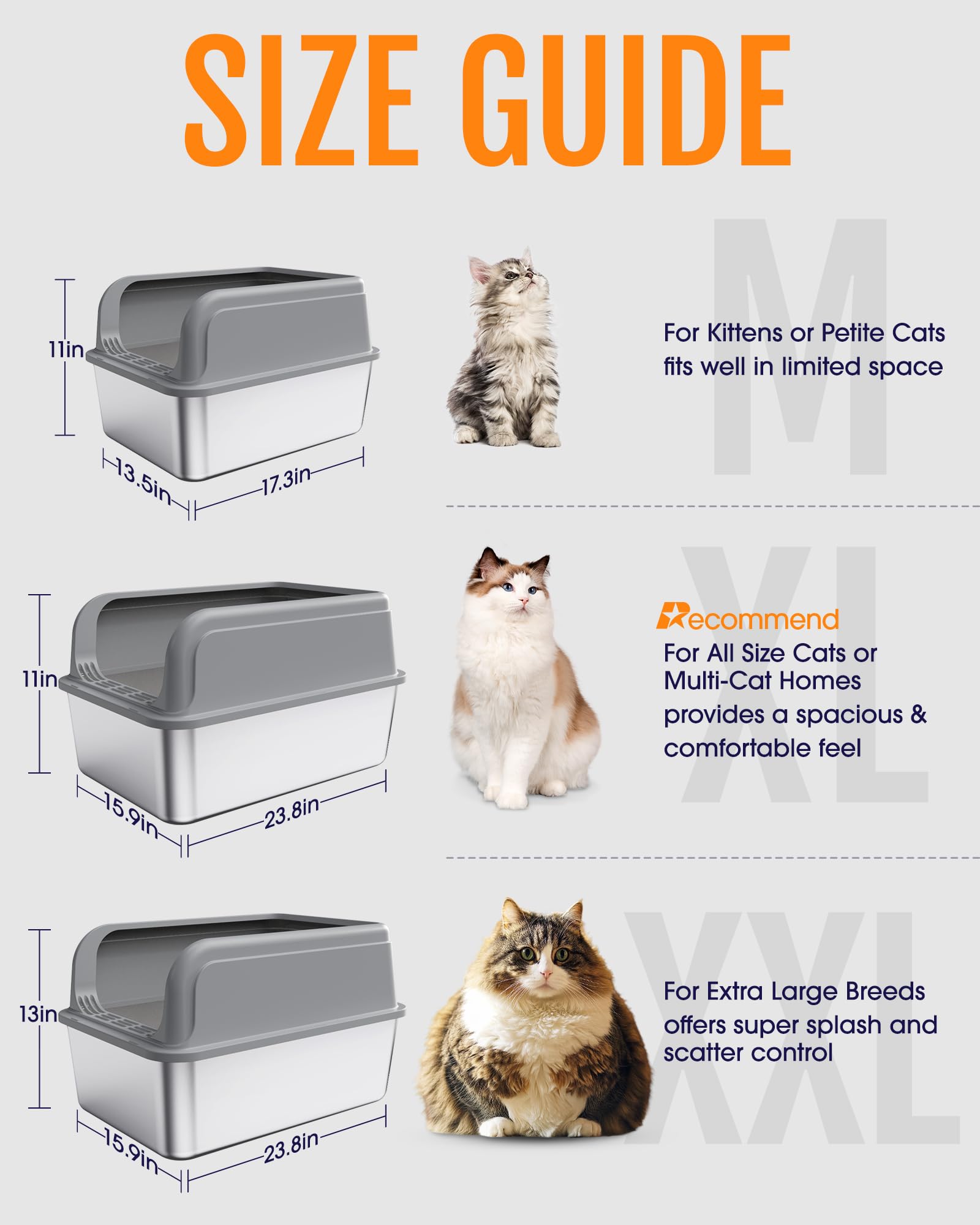 SIZE GUIDE

11in
13.5in
17.3in

M

For Kittens or Petite Cats fits well in limited space

11in
15.9in
23.8in

XL

Recommend
For All Size Cats or Multi-Cat Homes provides a spacious & comfortable feel

13in
15.9in
23.8in

XXL

For Extra Large Breeds offers super splash and scatter control