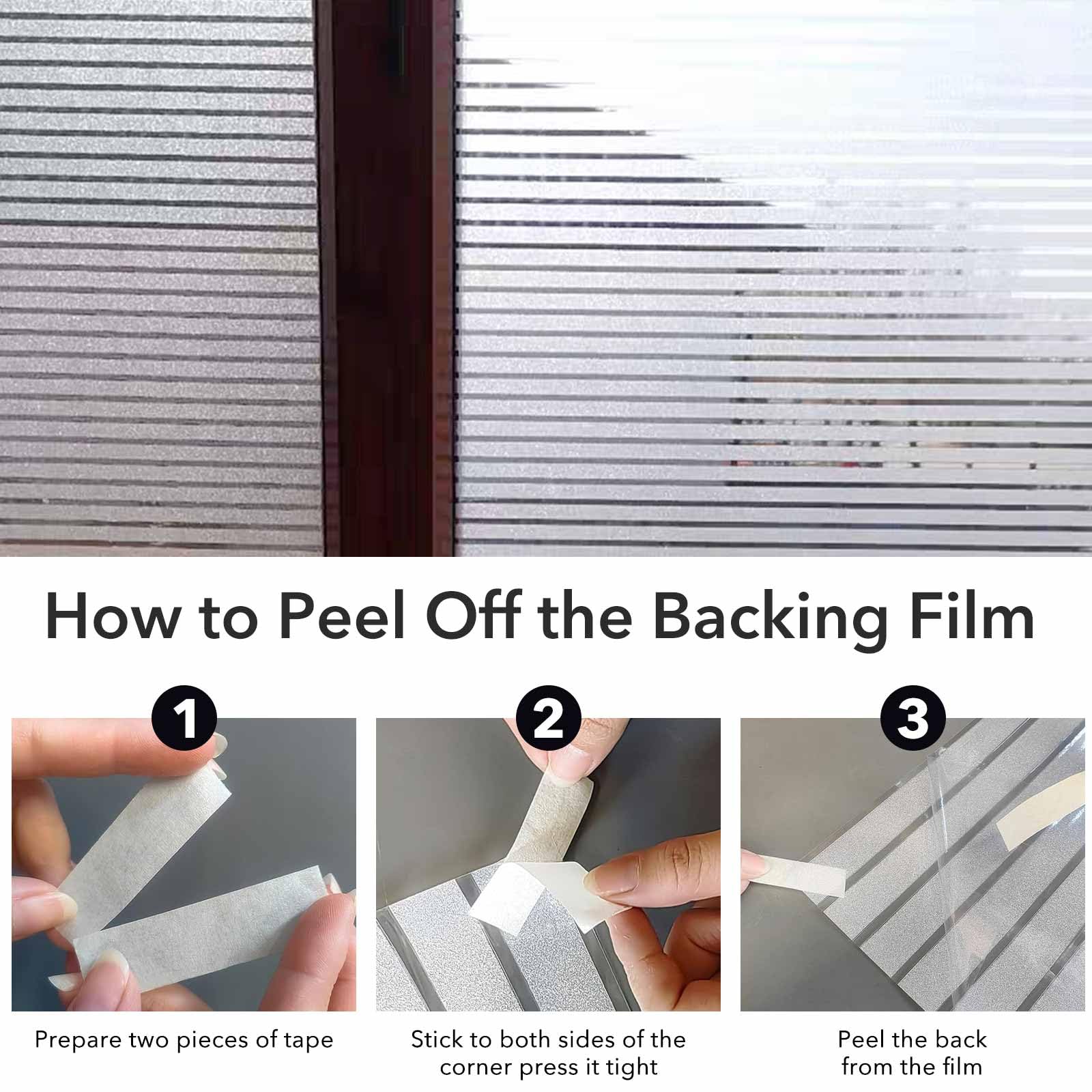 How to Peel Off the Backing Film

1

Prepare two pieces of tape

2

Stick to both sides of the corner press it tight

3

Peel the back from the film