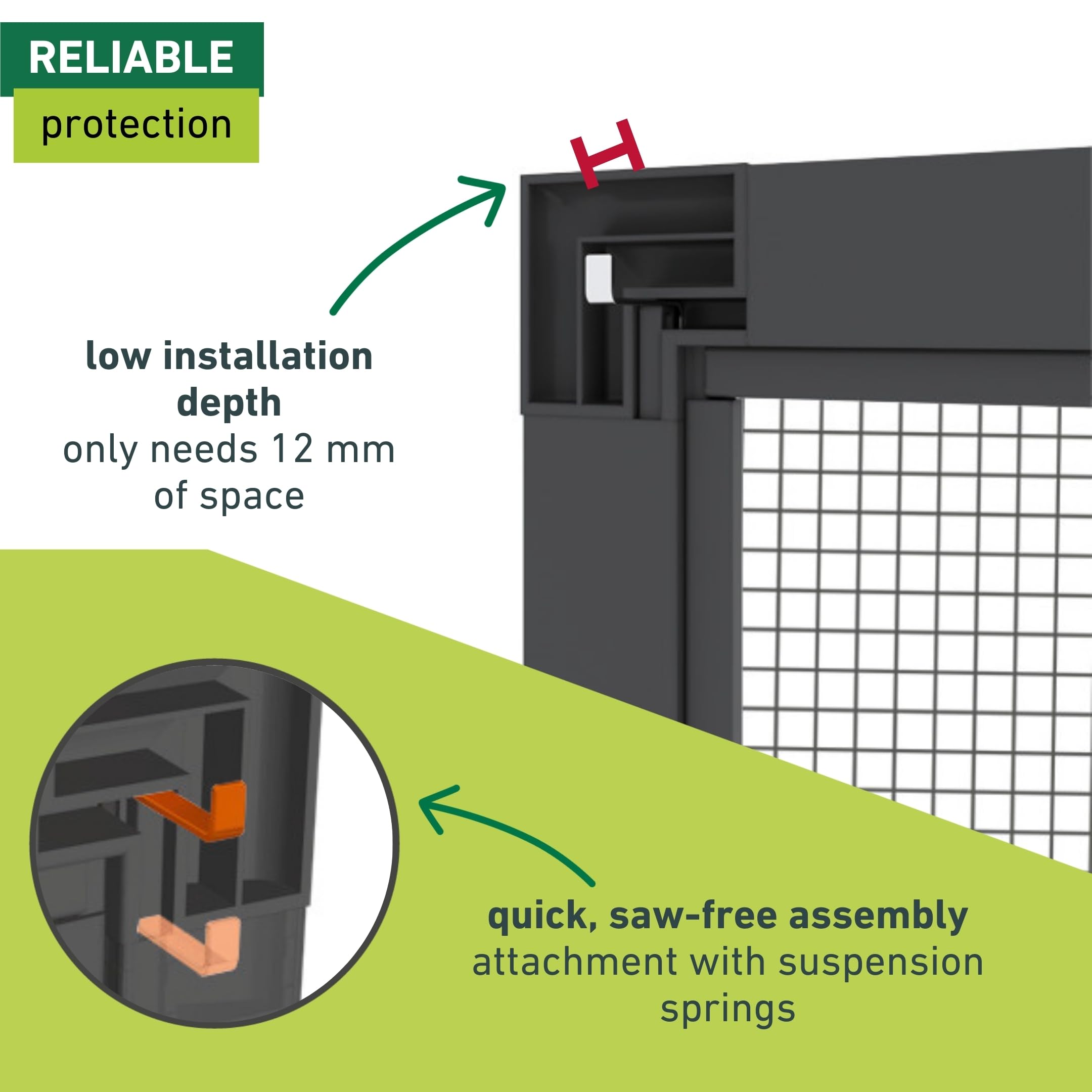 RELIABLE
protection

low installation depth
only needs 12 mm of space

quick, saw-free assembly
attachment with suspension springs