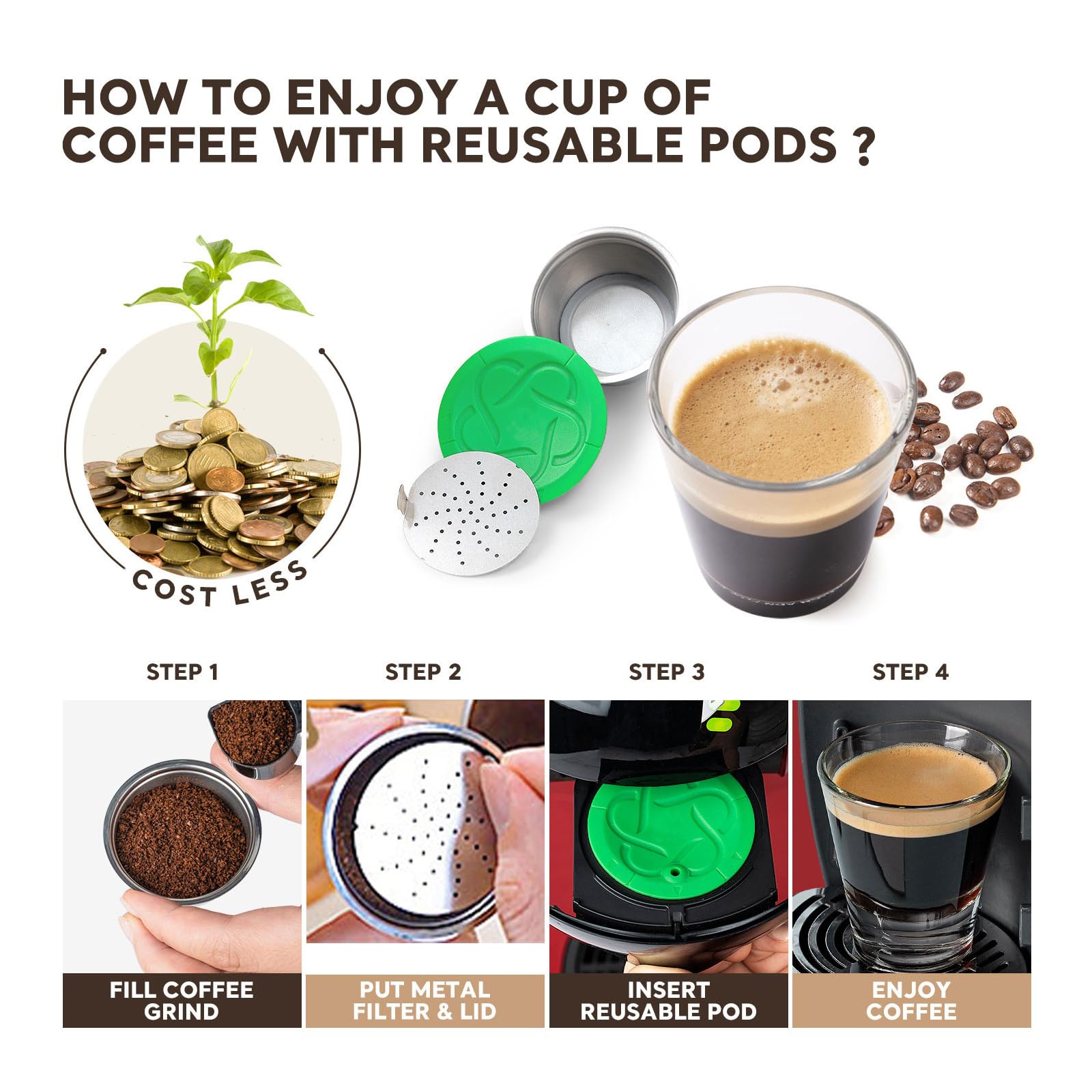 HOW TO ENJOY A CUP OF COFFEE WITH REUSABLE PODS ?

COST LESS

STEP 1

FILL COFFEE GRIND

STEP 2

PUT METAL FILTER & LID

STEP 3

INSERT REUSABLE POD

STEP 4

ENJOY COFFEE