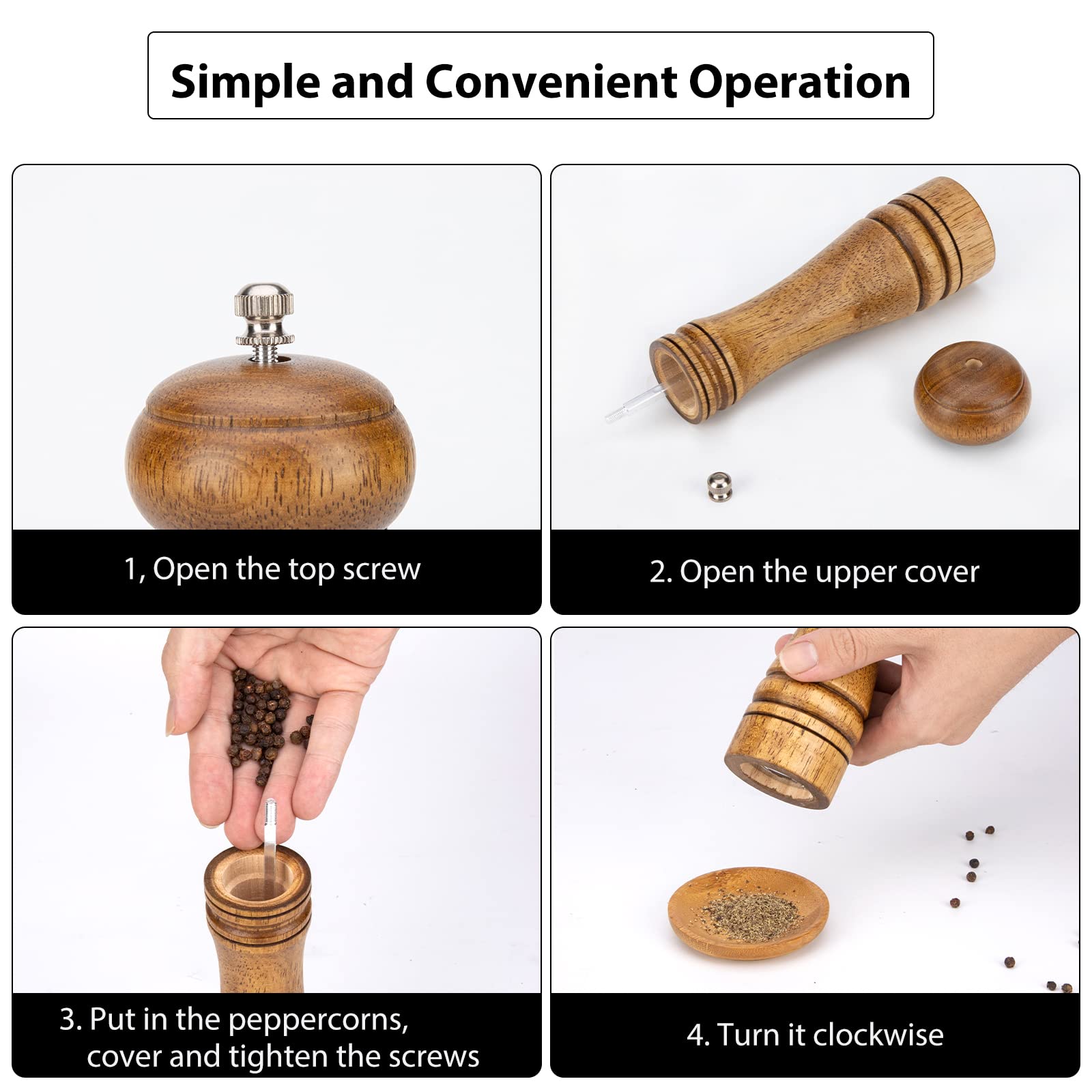 Simple and Convenient Operation

1, Open the top screw

2. Open the upper cover

3. Put in the peppercorns, cover and tighten the screws

4. Turn it clockwise