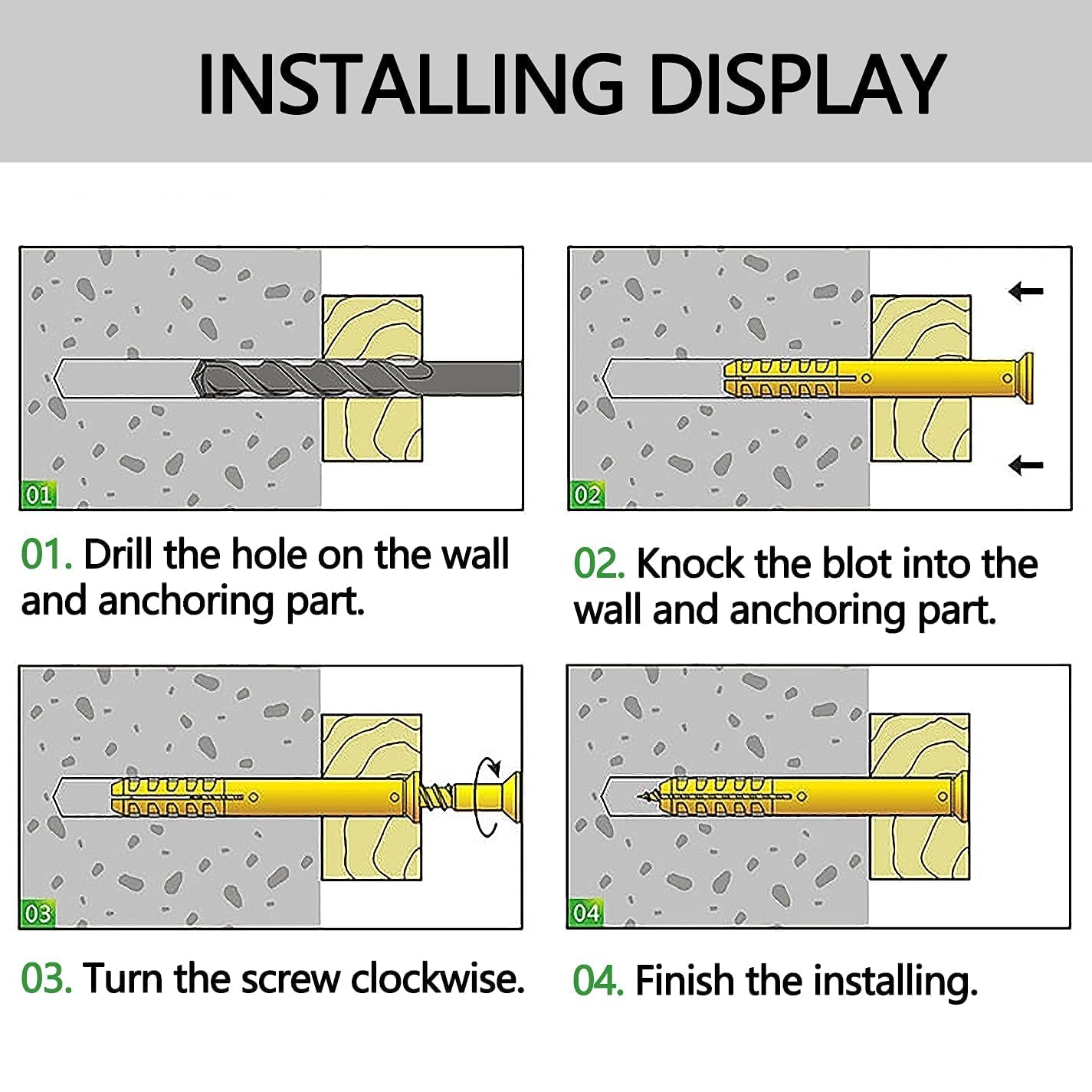 INSTALLING DISPLAY

01

01. Drill the hole on the wall and anchoring part.

02

02. Knock the blot into the wall and anchoring part.

03

03. Turn the screw clockwise.

04

04. Finish the installing.