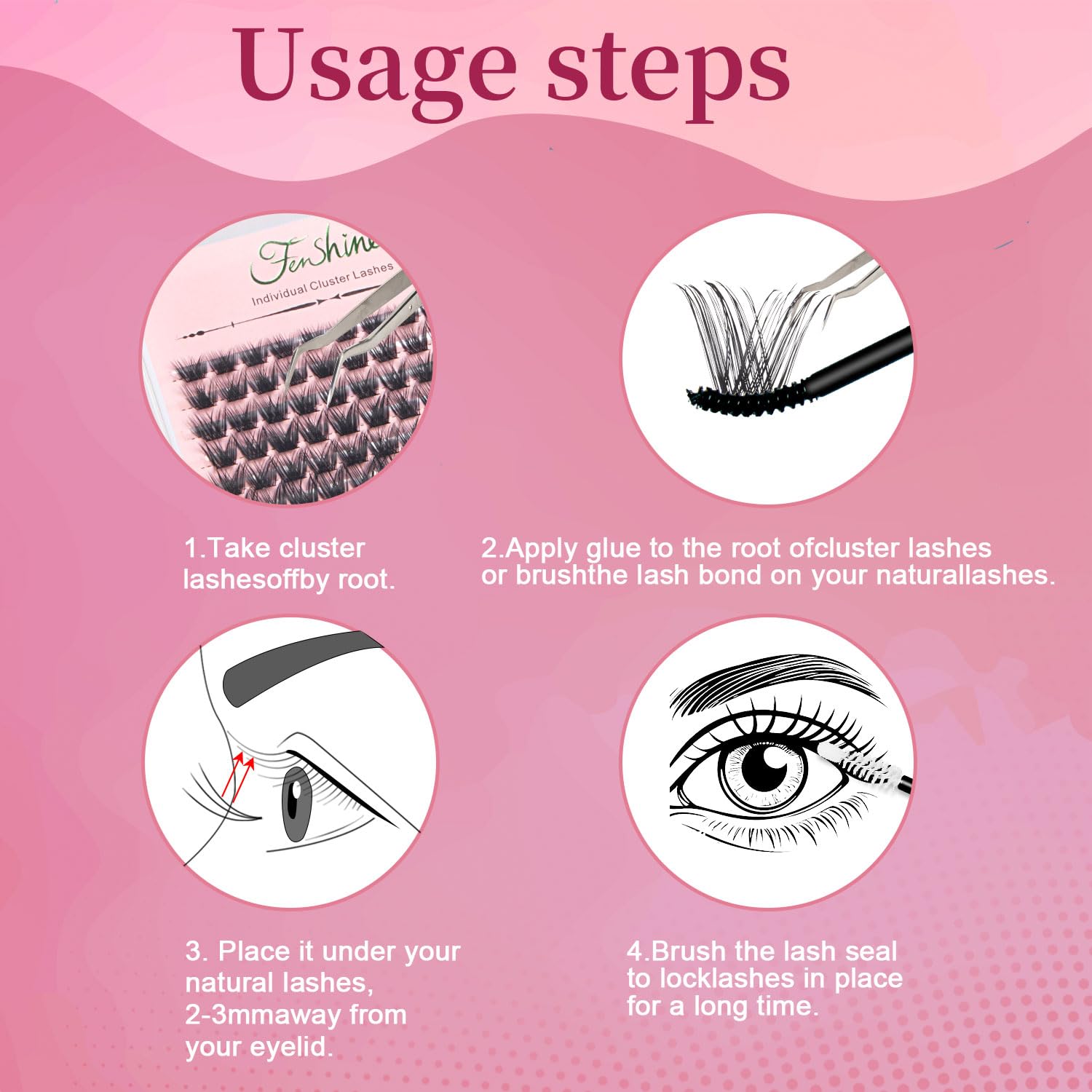 Usage steps

FenShine
Individual Cluster Lashes

1.Take cluster lashesoffby root.

2.Apply glue to the root ofcluster lashes or brushthe lash bond on your naturallashes.

3. Place it under your natural lashes, 2-3mmaway from your eyelid.

4.Brush the lash seal to locklashes in place for a long time.