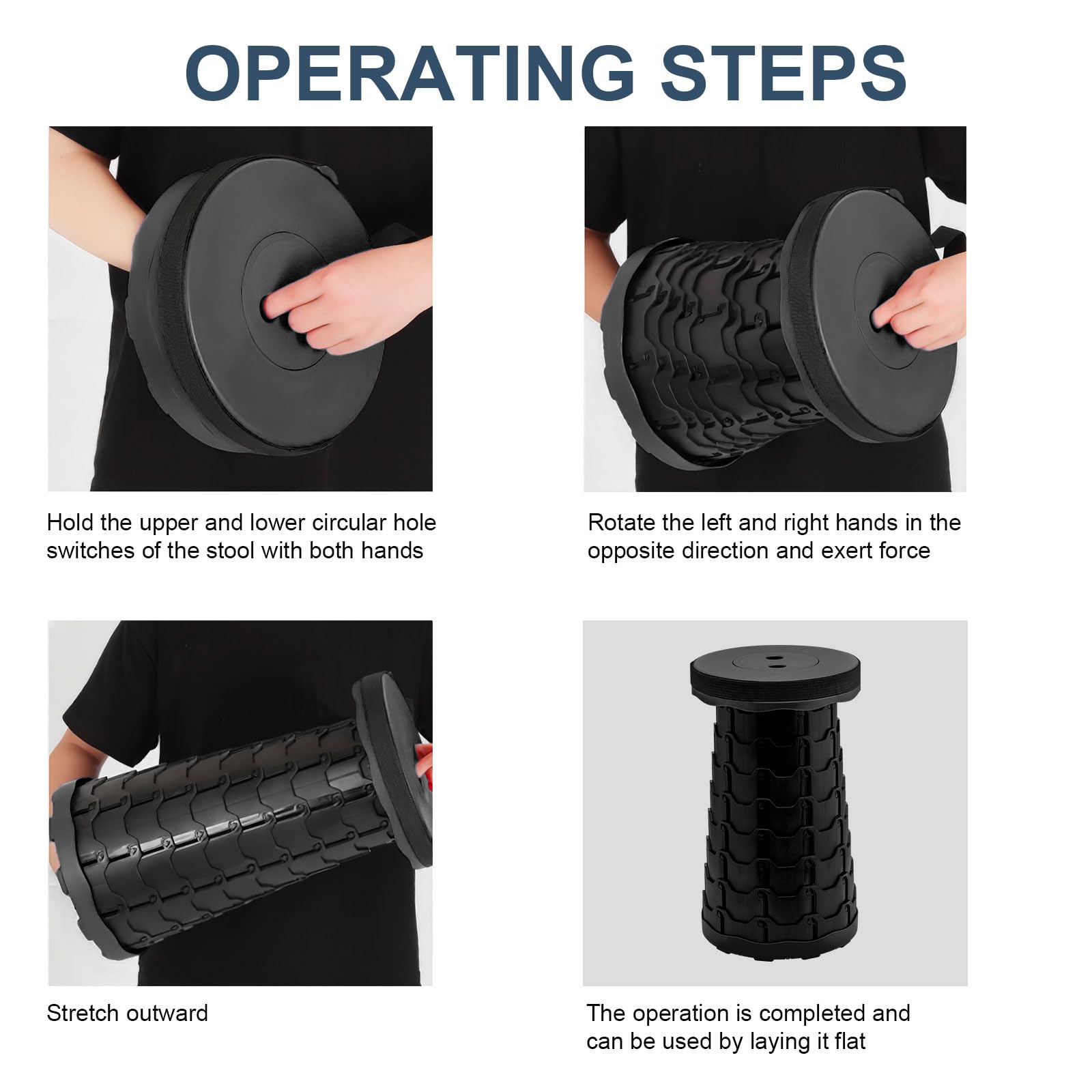 OPERATING STEPS

Hold the upper and lower circular hole switches of the stool with both hands

Rotate the left and right hands in the opposite direction and exert force

Stretch outward

The operation is completed and can be used by laying it flat