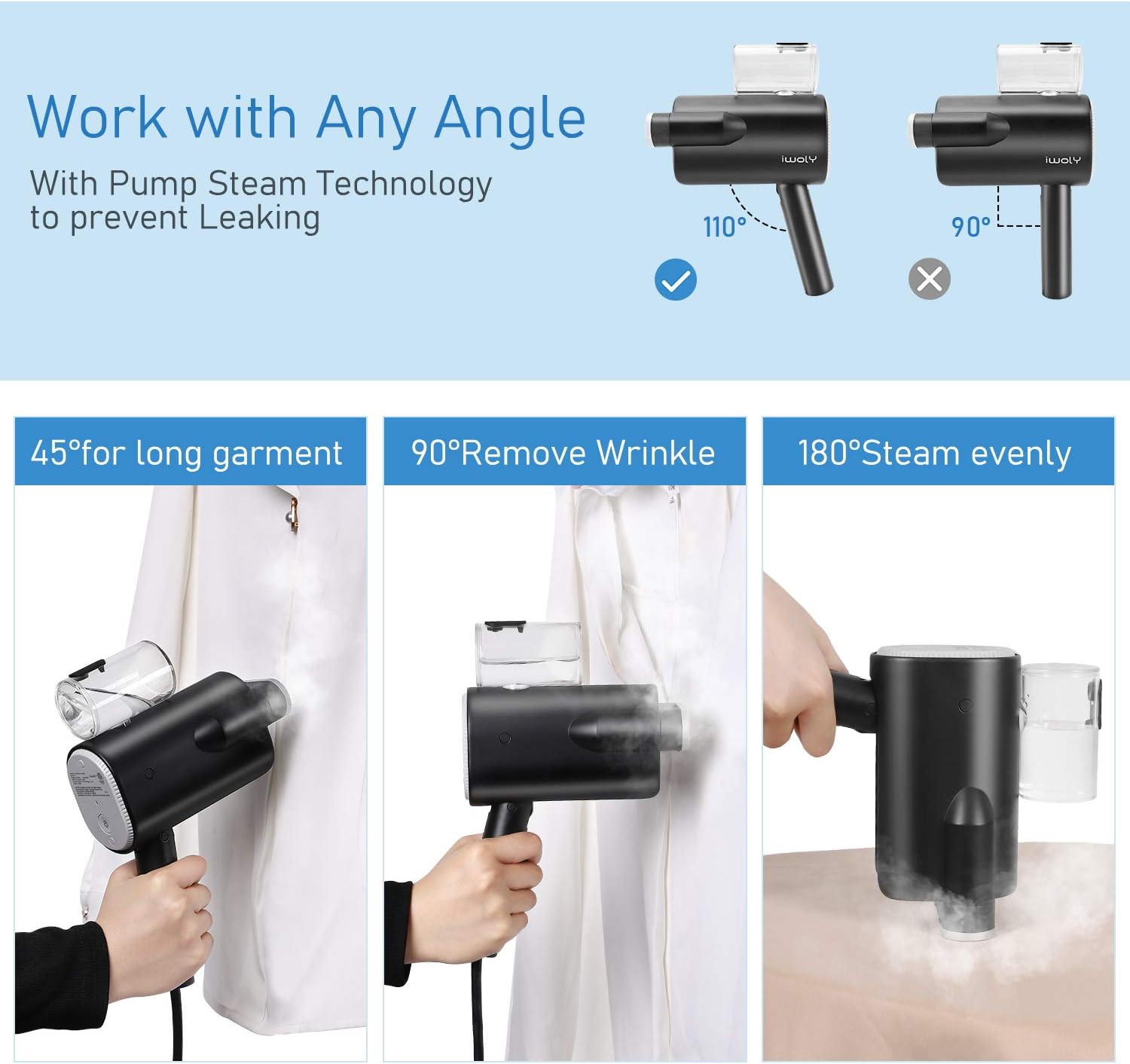 Work with Any Angle

With Pump Steam Technology to prevent Leaking

iwoly

110°

iwoly

90°

45°for long garment

90°Remove Wrinkle

180°Steam evenly