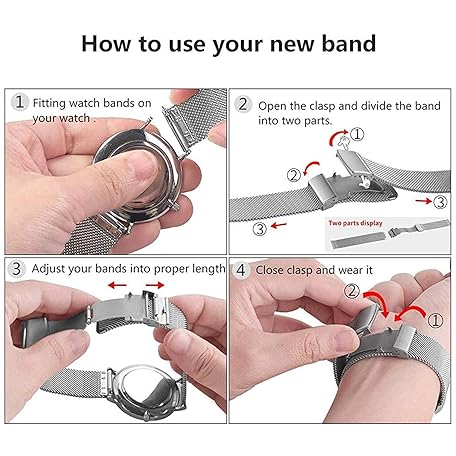 How to use your new band

1 Fitting watch bands on your watch .

2 Open the clasp and divide the band into two parts.

①

②

③

③

Two parts display

3 Adjust your bands into proper length

4 Close clasp and wear it

②

①