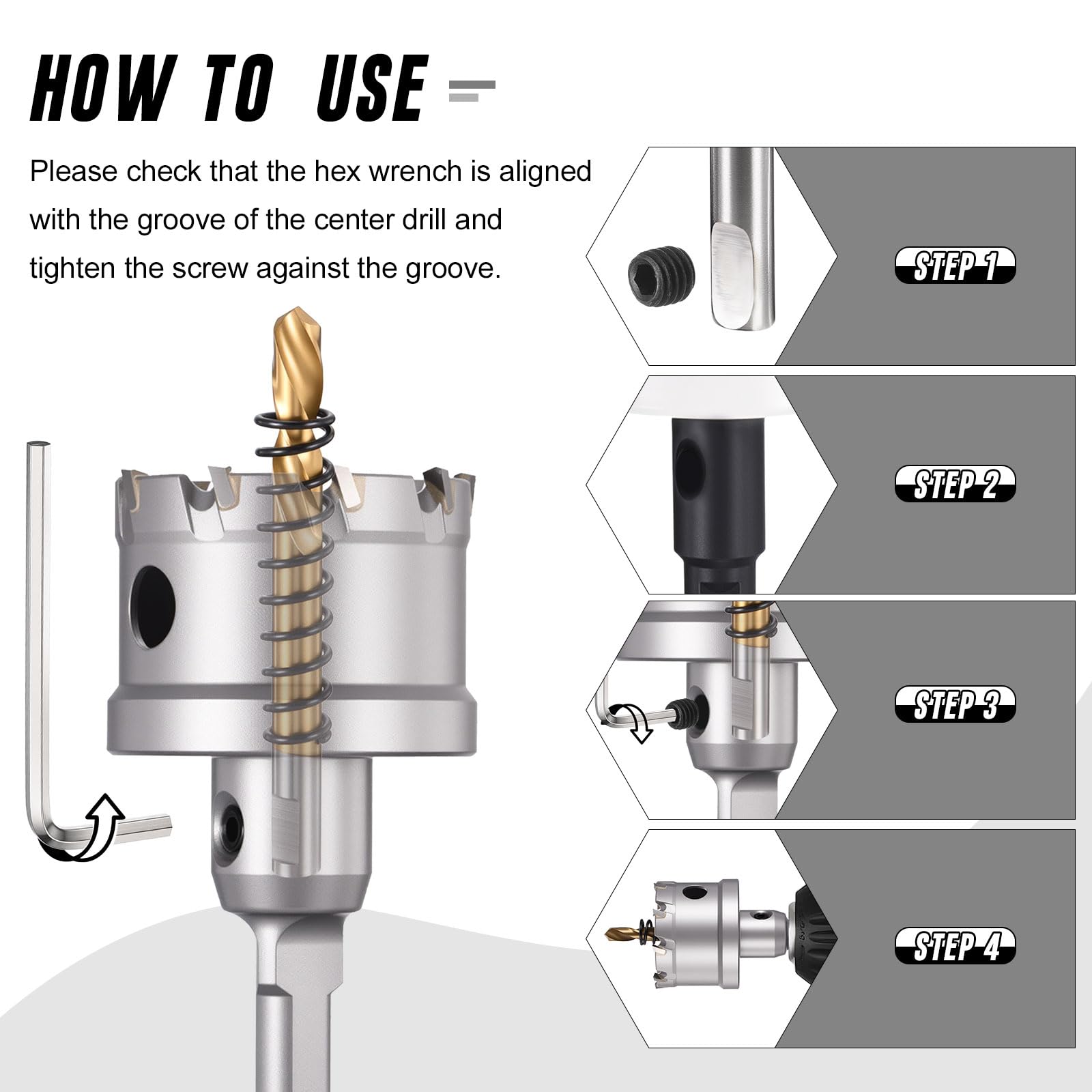 HOW TO USE

Please check that the hex wrench is aligned with the groove of the center drill and tighten the screw against the groove.

STEP 1

STEP 2

STEP 3

STEP 4