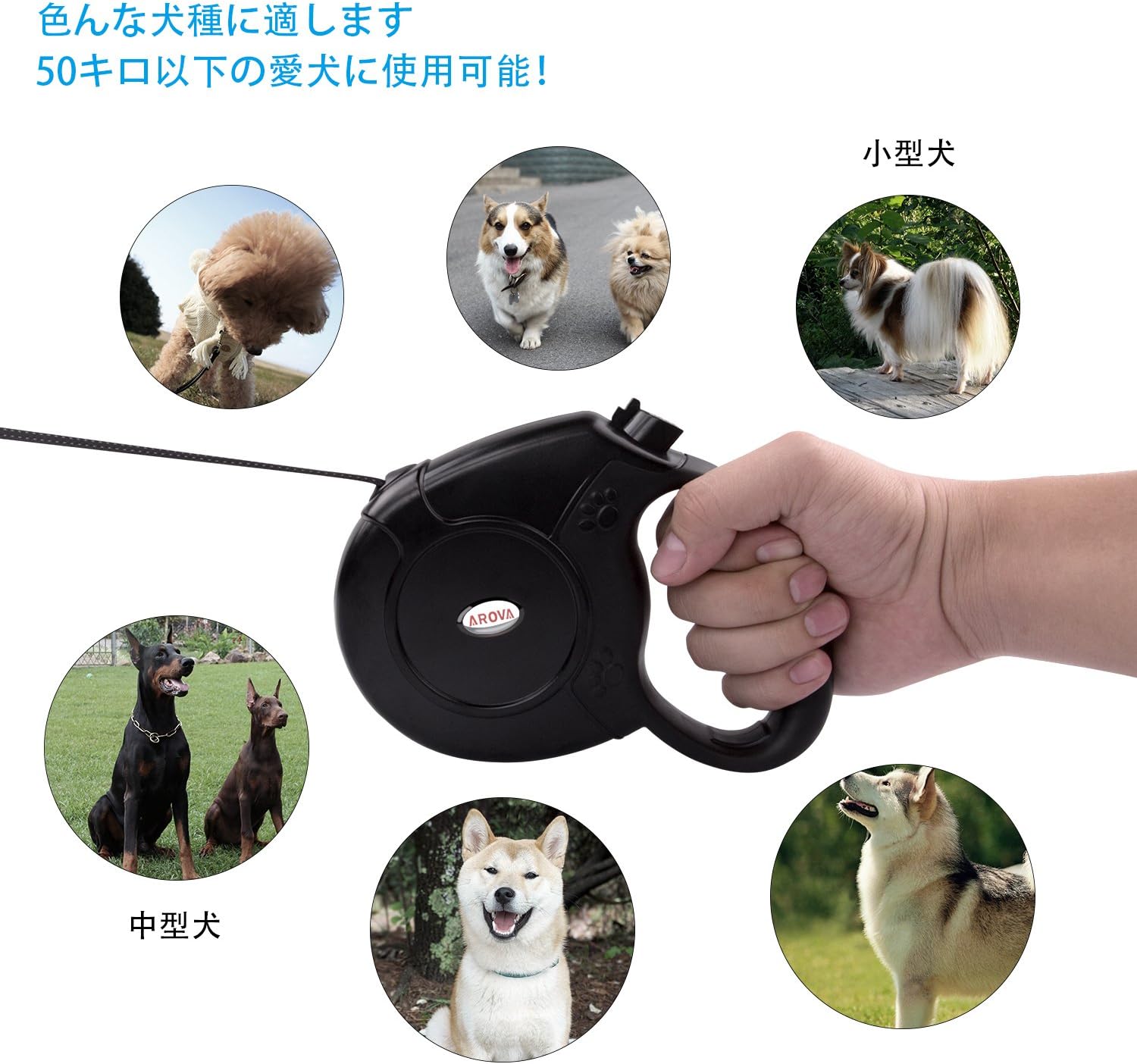 色んな犬種に適します
50キロ以下の愛犬に使用可能！

小型犬

AROVA

中型犬