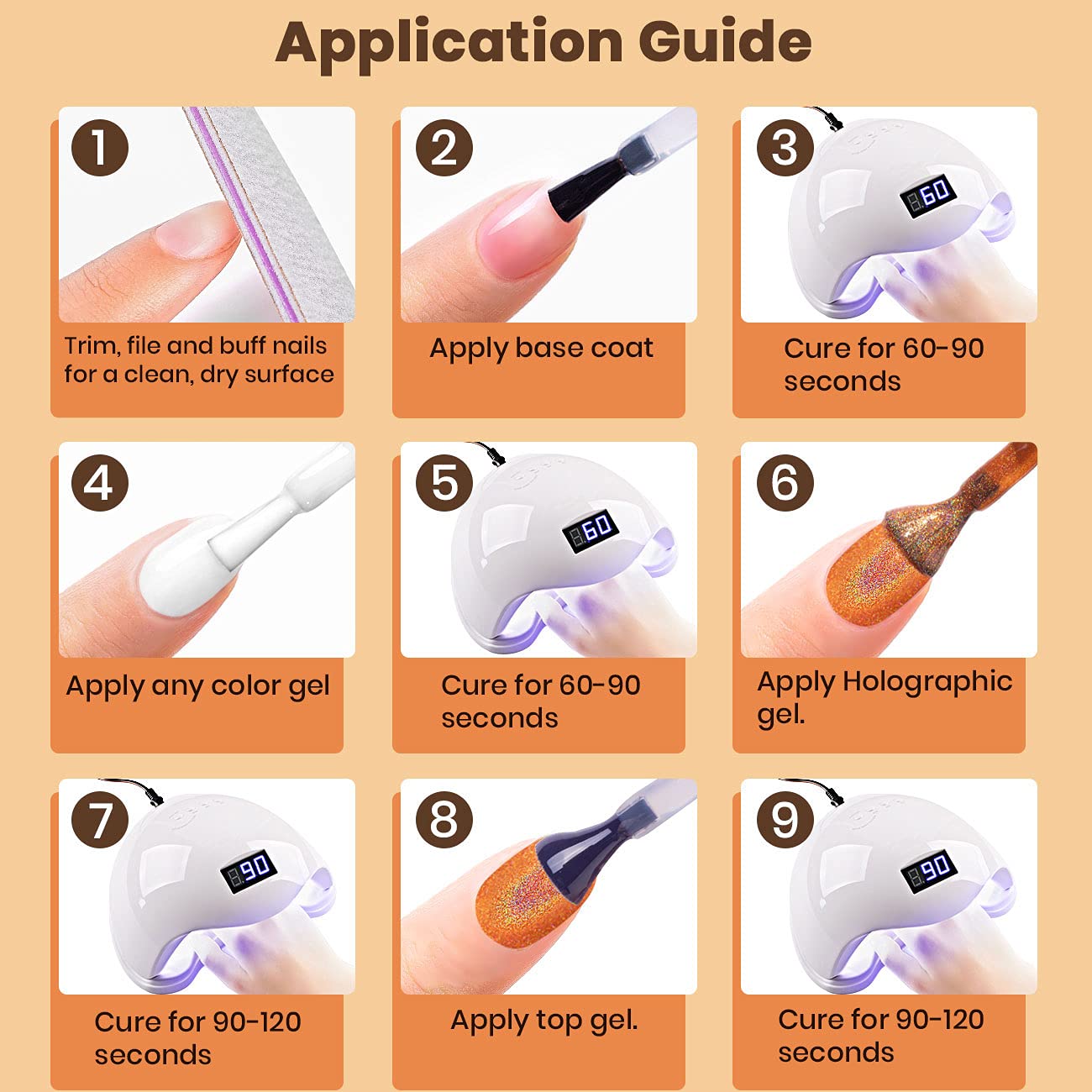 Application Guide

1
Trim, file and buff nails for a clean, dry surface

2
Apply base coat

3
60
Cure for 60-90 seconds

4
Apply any color gel

5
60
Cure for 60-90 seconds

6
Apply Holographic gel.

7
90
Cure for 90-120 seconds

8
Apply top gel.

9
90
Cure for 90-120 seconds