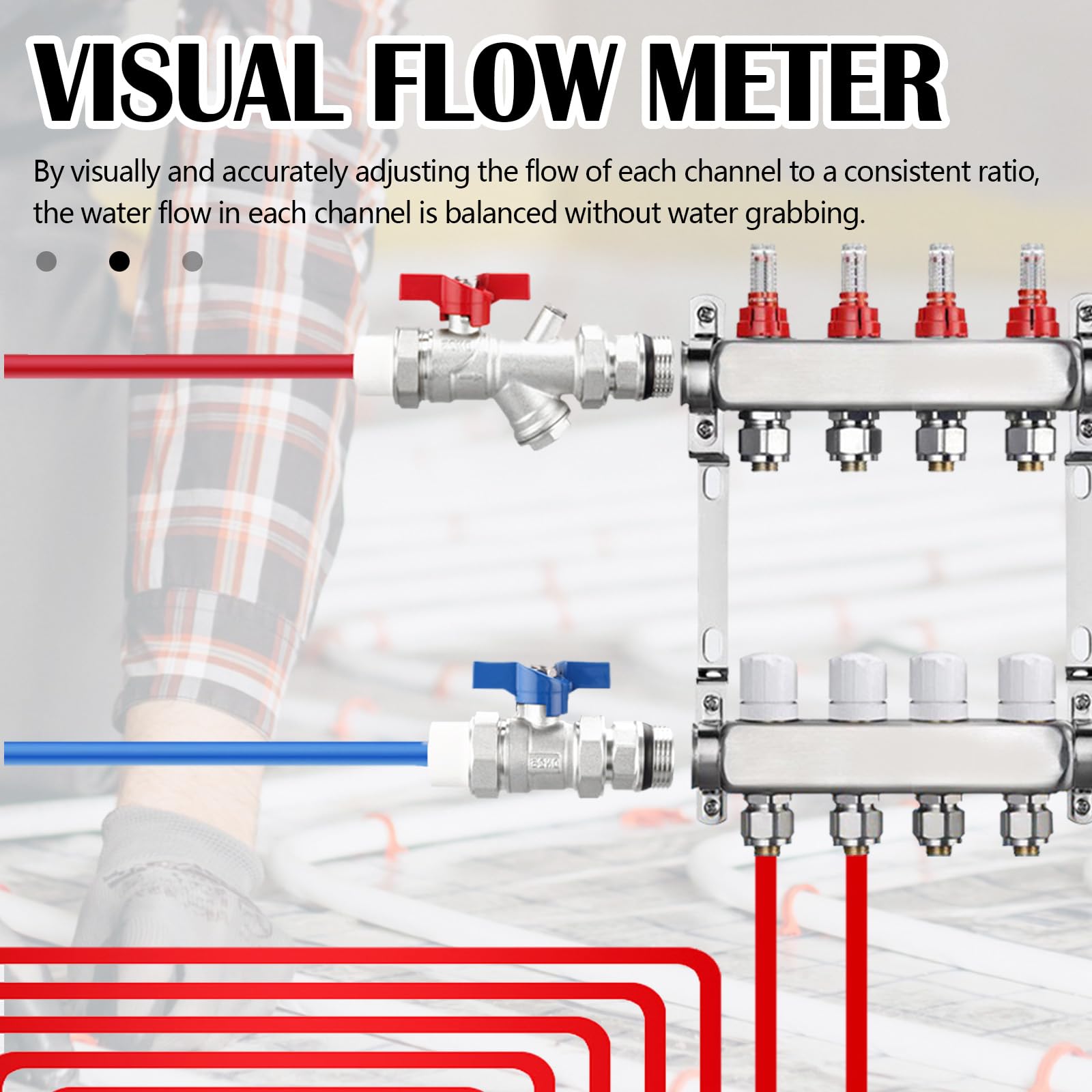 VISUAL FLOW METER

By visually and accurately adjusting the flow of each channel to a consistent ratio, the water flow in each channel is balanced without water grabbing.