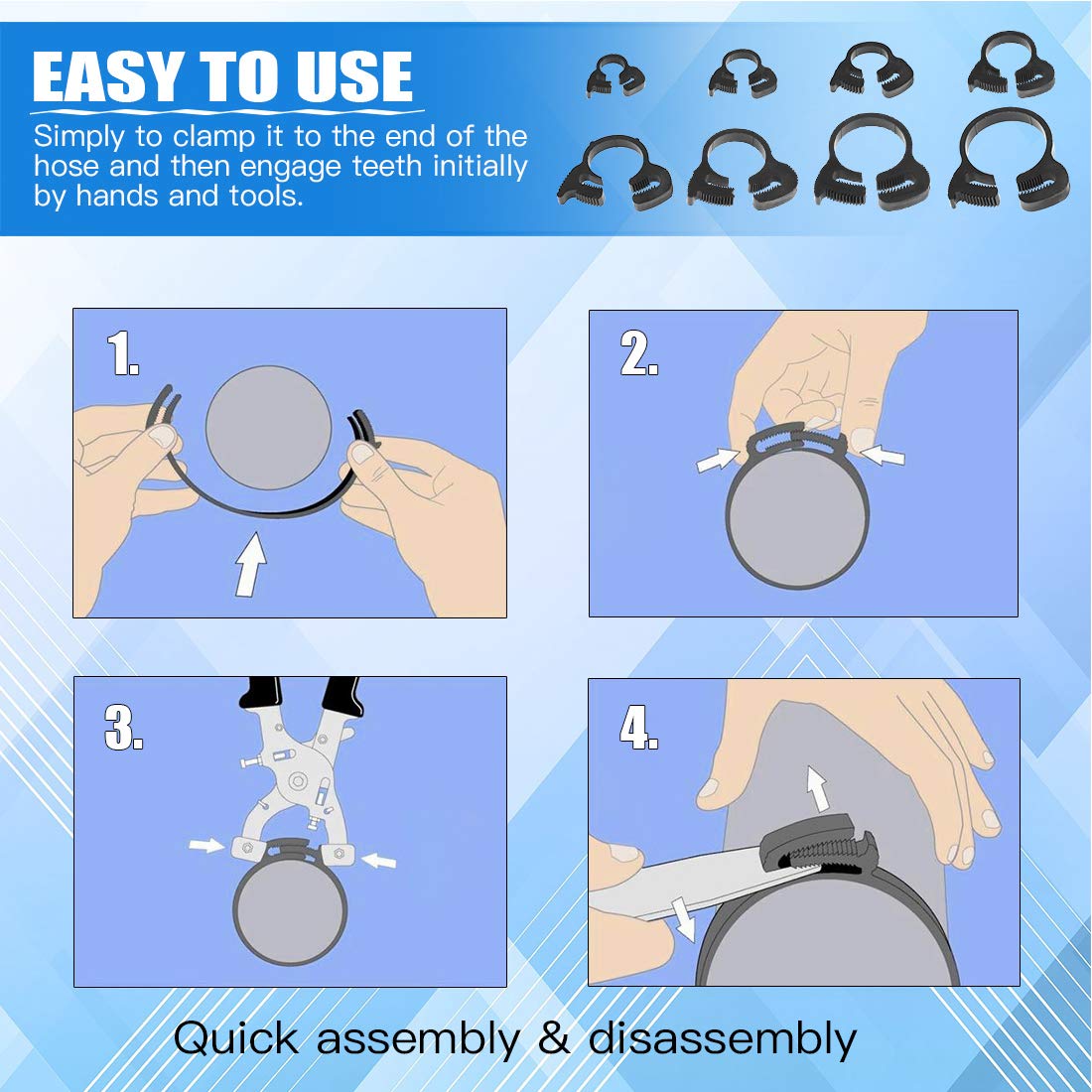 EASY TO USE

Simply to clamp it to the end of the hose and then engage teeth initially by hands and tools.

1.

2.

3.

4.

Quick assembly & disassembly