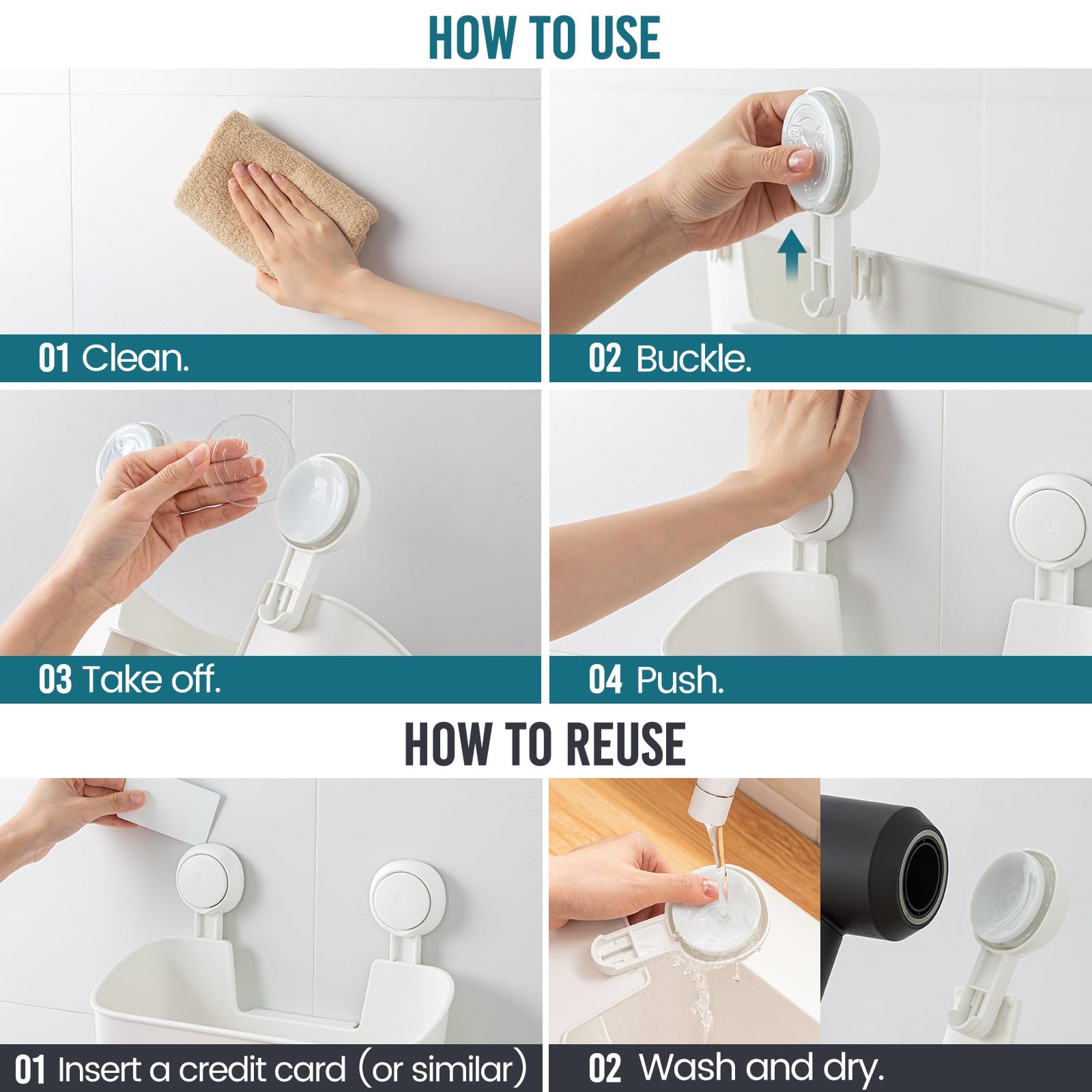 HOW TO USE

01 Clean.

02 Buckle.

03 Take off.

04 Push.

HOW TO REUSE

01 Insert a credit card (or similar)

02 Wash and dry.