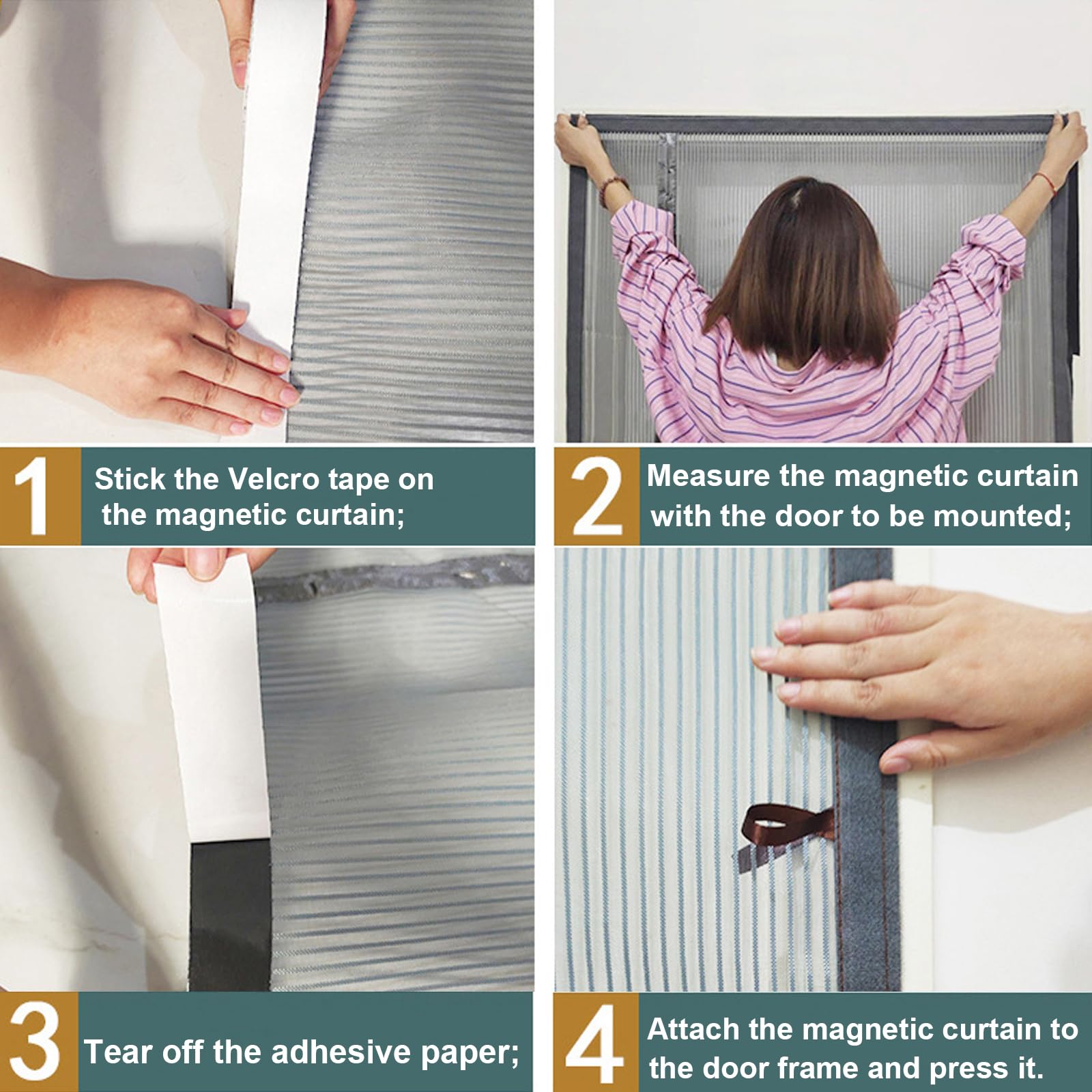 1 Stick the Velcro tape on the magnetic curtain;

2 Measure the magnetic curtain with the door to be mounted;

3 Tear off the adhesive paper;

4 Attach the magnetic curtain to the door frame and press it.