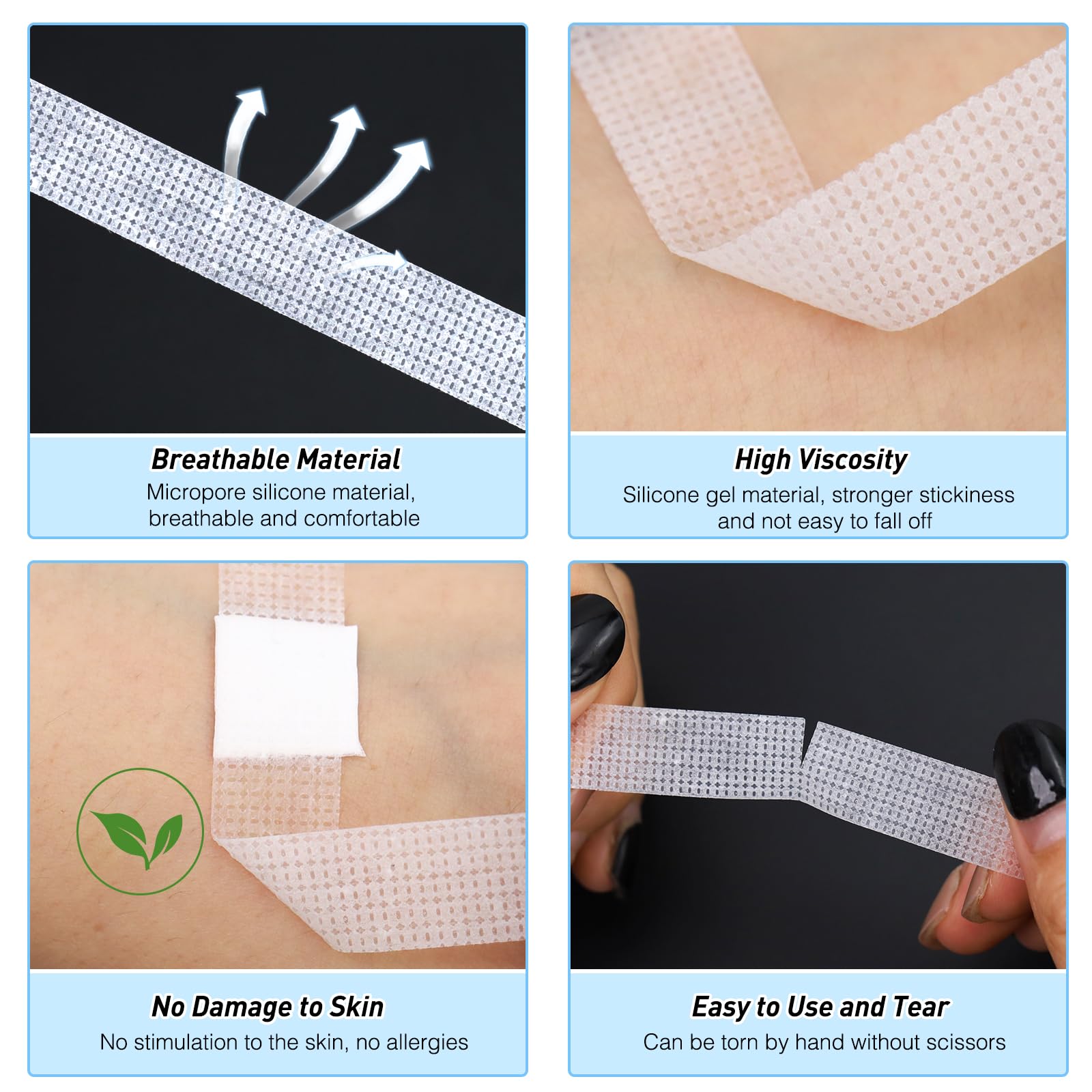 Breathable Material
Micropore silicone material, breathable and comfortable

High Viscosity
Silicone gel material, stronger stickiness and not easy to fall off

No Damage to Skin
No stimulation to the skin, no allergies

Easy to Use and Tear
Can be torn by hand without scissors